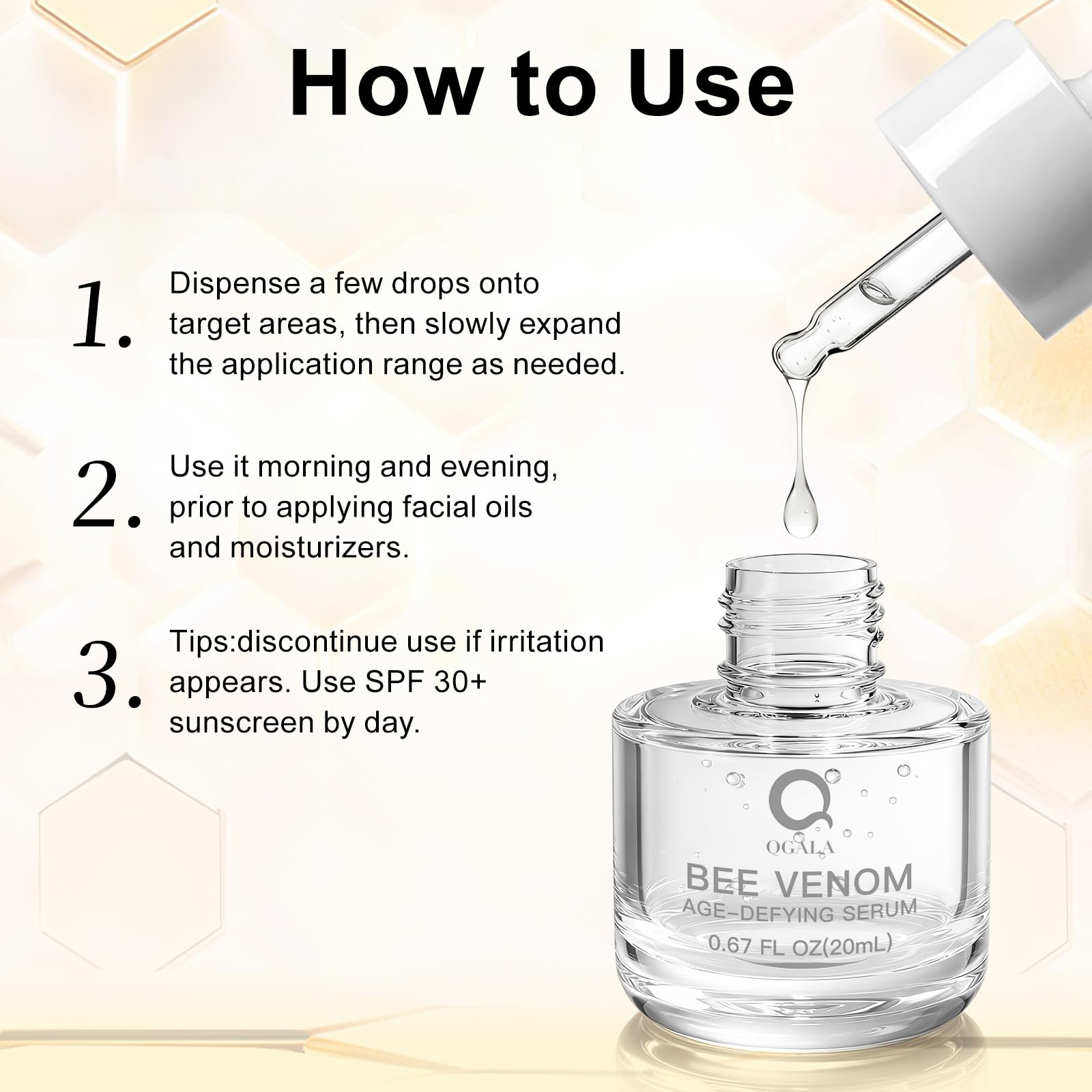 How to Use

1. Dispense a few drops onto target areas, then slowly expand the application range as needed.

2. Use it morning and evening, prior to applying facial oils and moisturizers.

3. Tips:discontinue use if irritation appears. Use SPF 30+ sunscreen by day.

Q
QGALA
BEE VENOM
AGE-DEFYING SERUM
0.67 FL OZ(20mL)