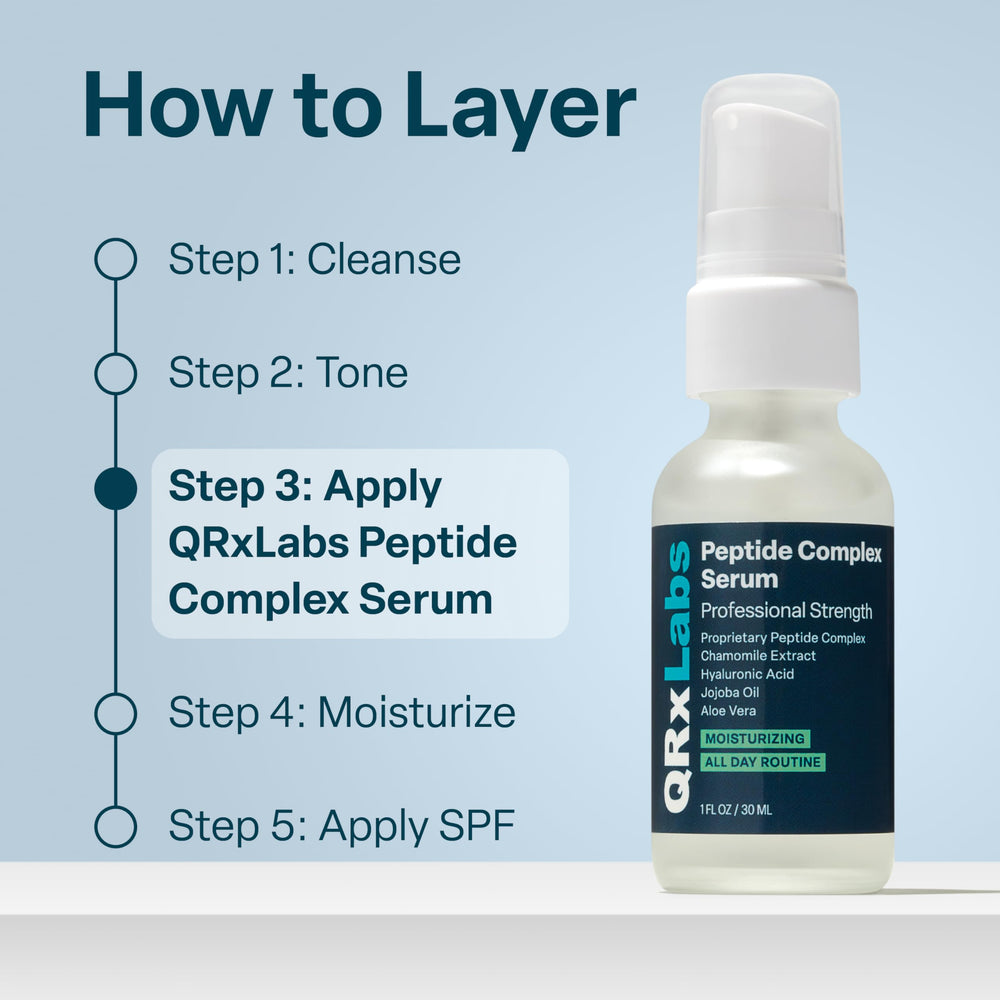 How to Layer

Step 1: Cleanse

Step 2: Tone

Step 3: Apply QRxLabs Peptide Complex Serum

Step 4: Moisturize

Step 5: Apply SPF

QRxLabs

Peptide Complex Serum

Professional Strength

Proprietary Peptide Complex
Chamomile Extract
Hyaluronic Acid
Jojoba Oil
Aloe Vera

MOISTURIZING
ALL DAY ROUTINE

1 FL OZ / 30 ML