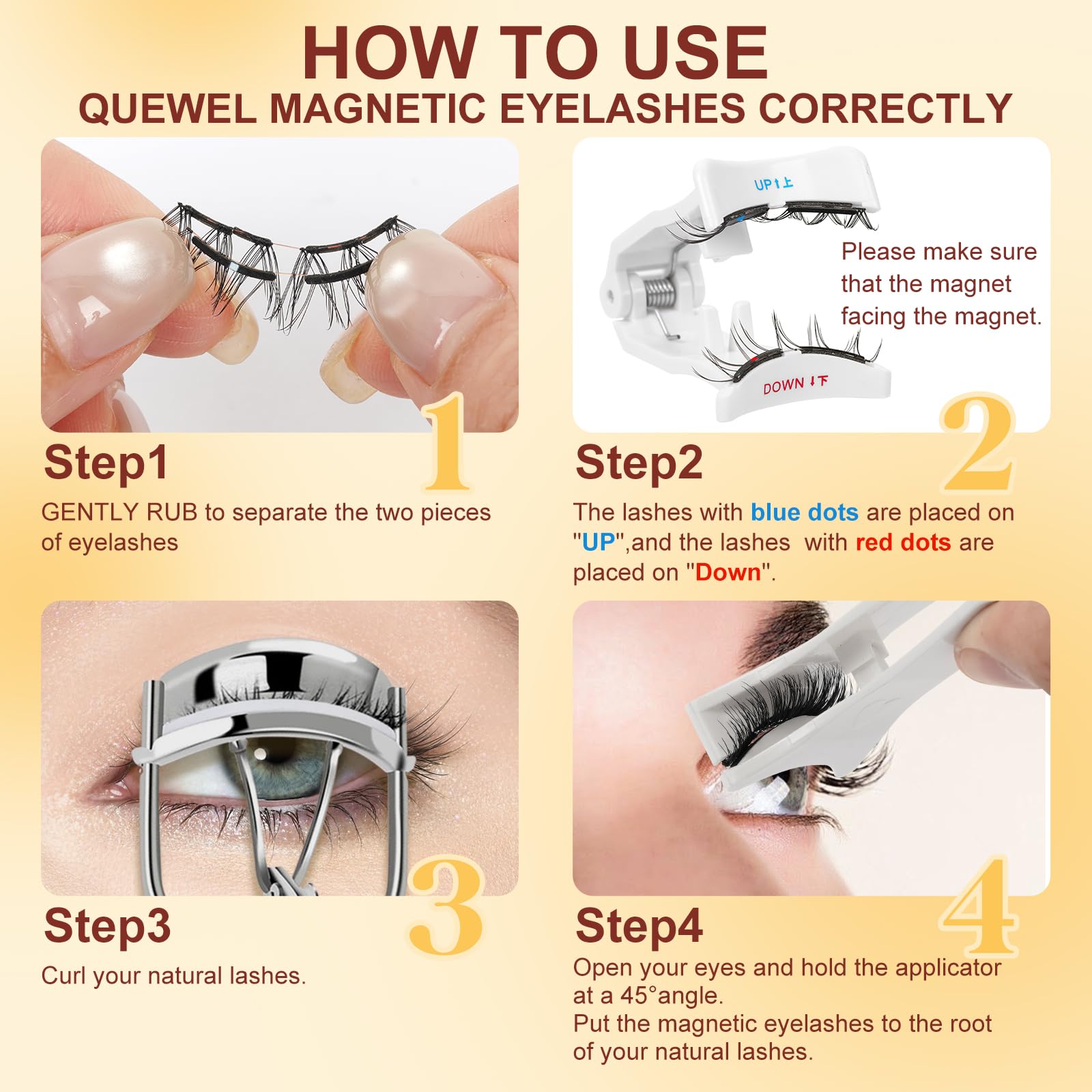 HOW TO USE
QUEWEL MAGNETIC EYELASHES CORRECTLY

1
Step1
GENTLY RUB to separate the two pieces of eyelashes

UP↑上
Please make sure that the magnet facing the magnet.
DOWN↓下
2
Step2
The lashes with blue dots are placed on "UP",and the lashes with red dots are placed on "Down".

3
Step3
Curl your natural lashes.

4
Step4
Open your eyes and hold the applicator at a 45°angle.
Put the magnetic eyelashes to the root of your natural lashes.