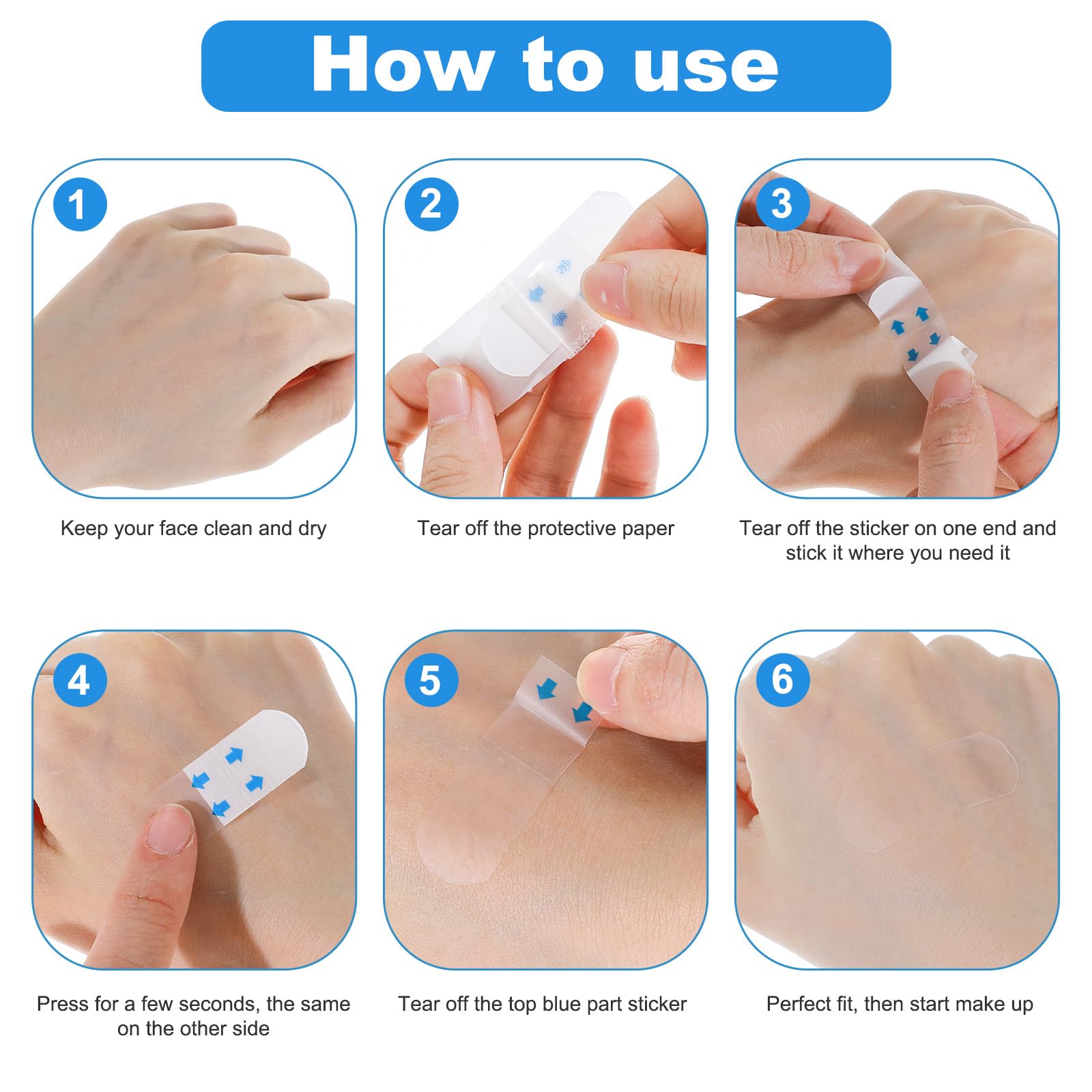 How to use

1

Keep your face clean and dry

2

Tear off the protective paper

3

Tear off the sticker on one end and stick it where you need it

4

Press for a few seconds, the same on the other side

5

Tear off the top blue part sticker

6

Perfect fit, then start make up