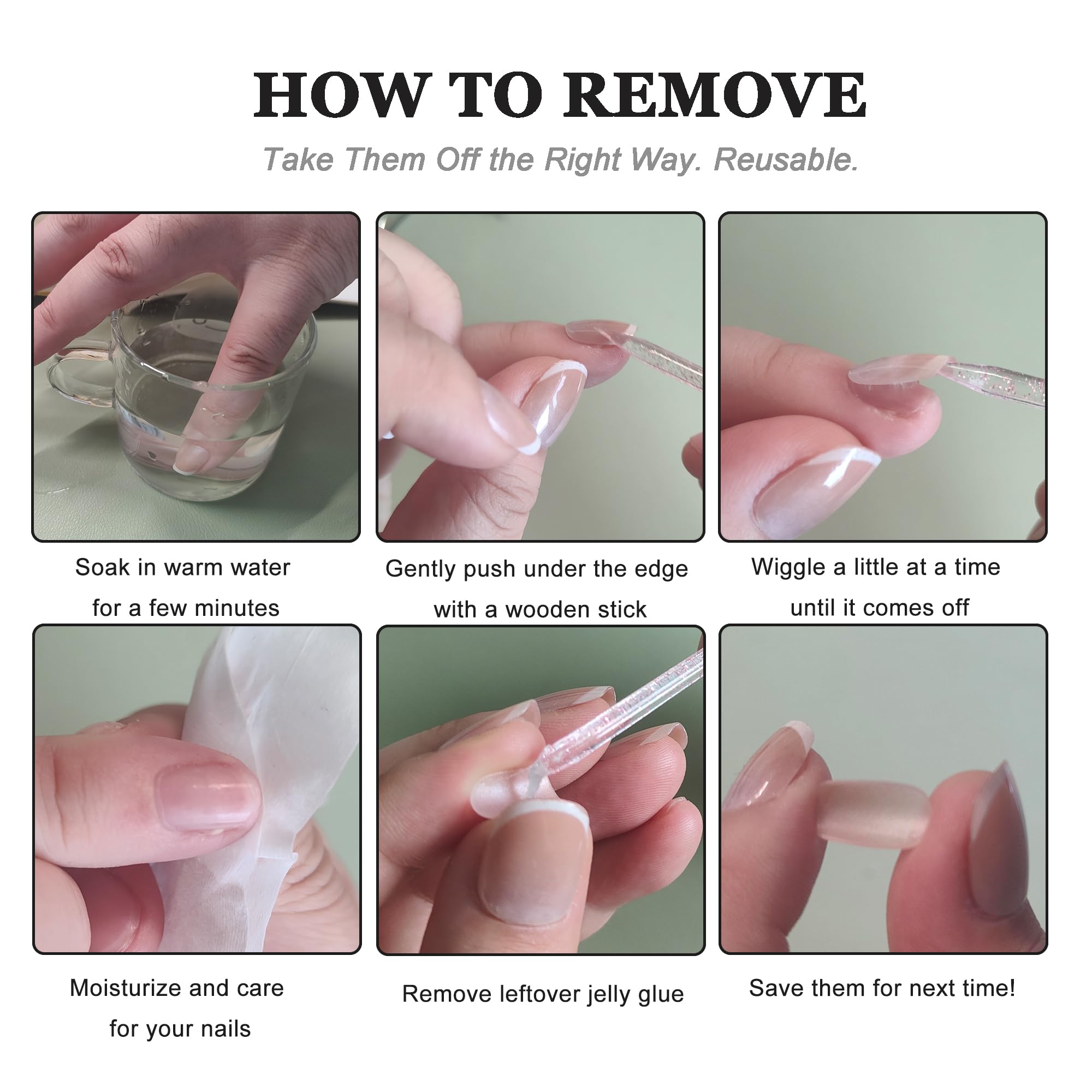 HOW TO REMOVE

Take Them Off the Right Way. Reusable.

Soak in warm water for a few minutes

Gently push under the edge with a wooden stick

Wiggle a little at a time until it comes off

Moisturize and care for your nails

Remove leftover jelly glue

Save them for next time!