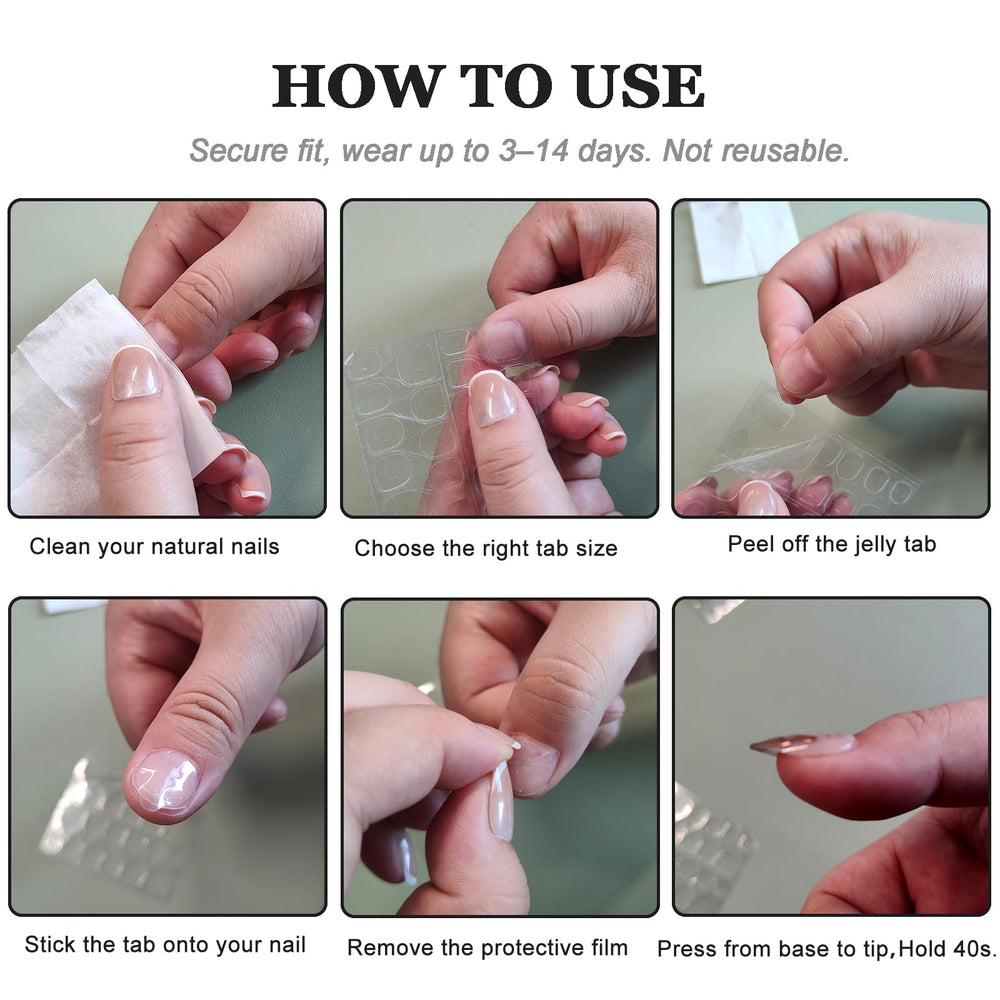 HOW TO USE

Secure fit, wear up to 3–14 days. Not reusable.

Clean your natural nails

Choose the right tab size

Peel off the jelly tab

Stick the tab onto your nail

Remove the protective film

Press from base to tip,Hold 40s.