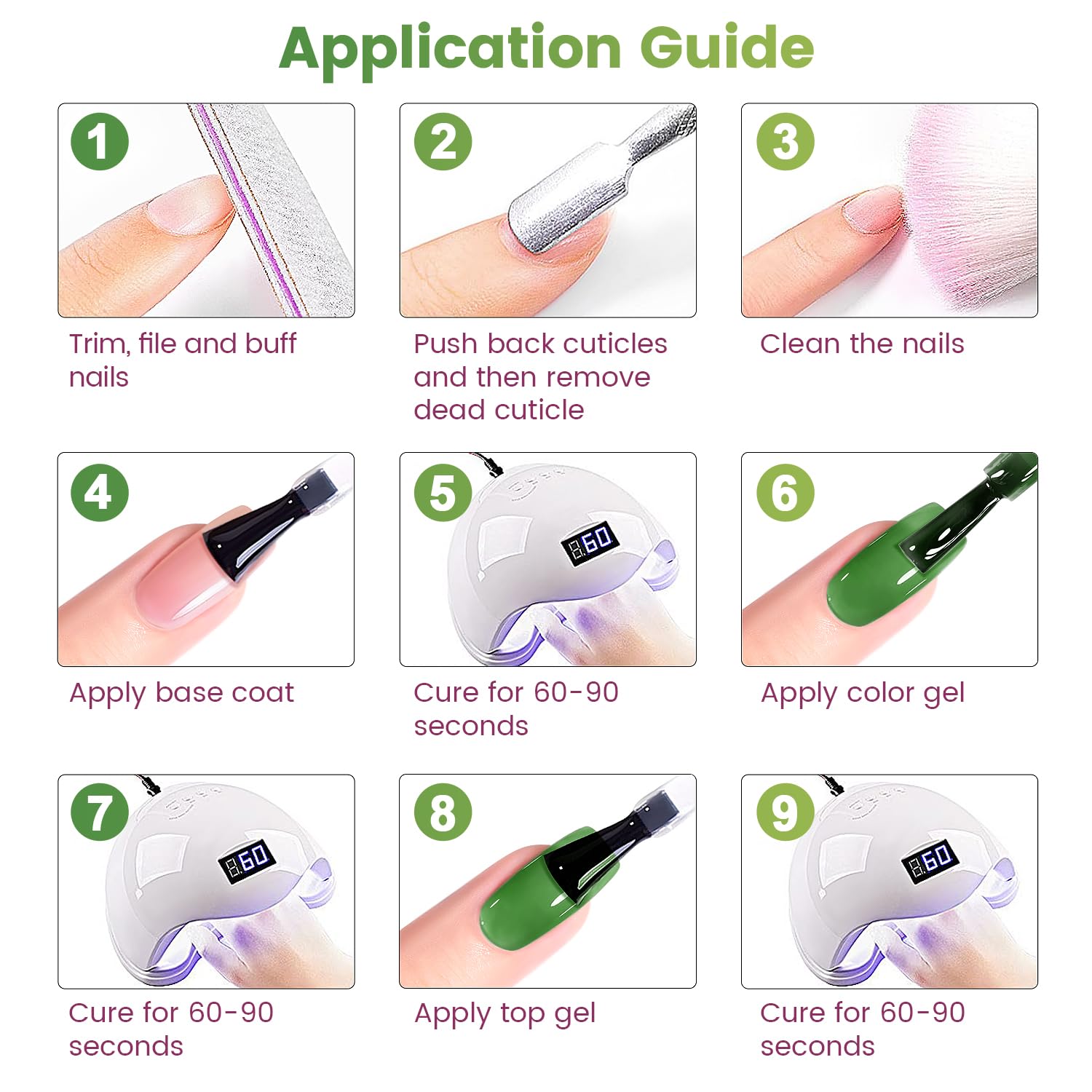 Application Guide

1
Trim, file and buff nails

2
Push back cuticles and then remove dead cuticle

3
Clean the nails

4
Apply base coat

5
60
Cure for 60-90 seconds

6
Apply color gel

7
60
Cure for 60-90 seconds

8
Apply top gel

9
60
Cure for 60-90 seconds