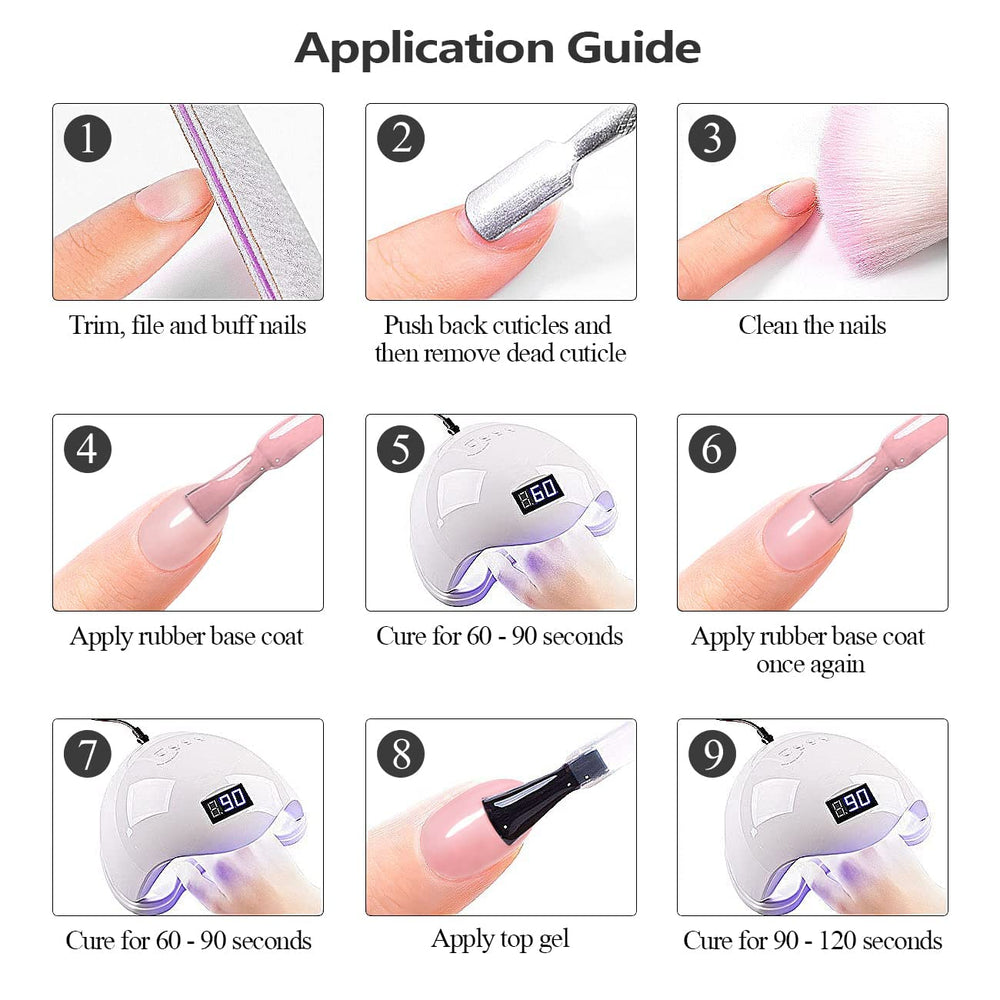 Application Guide

1
Trim, file and buff nails

2
Push back cuticles and then remove dead cuticle

3
Clean the nails

4
Apply rubber base coat

5
60
Cure for 60 - 90 seconds

6
Apply rubber base coat once again

7
90
Cure for 60 - 90 seconds

8
Apply top gel

9
90
Cure for 90 - 120 seconds