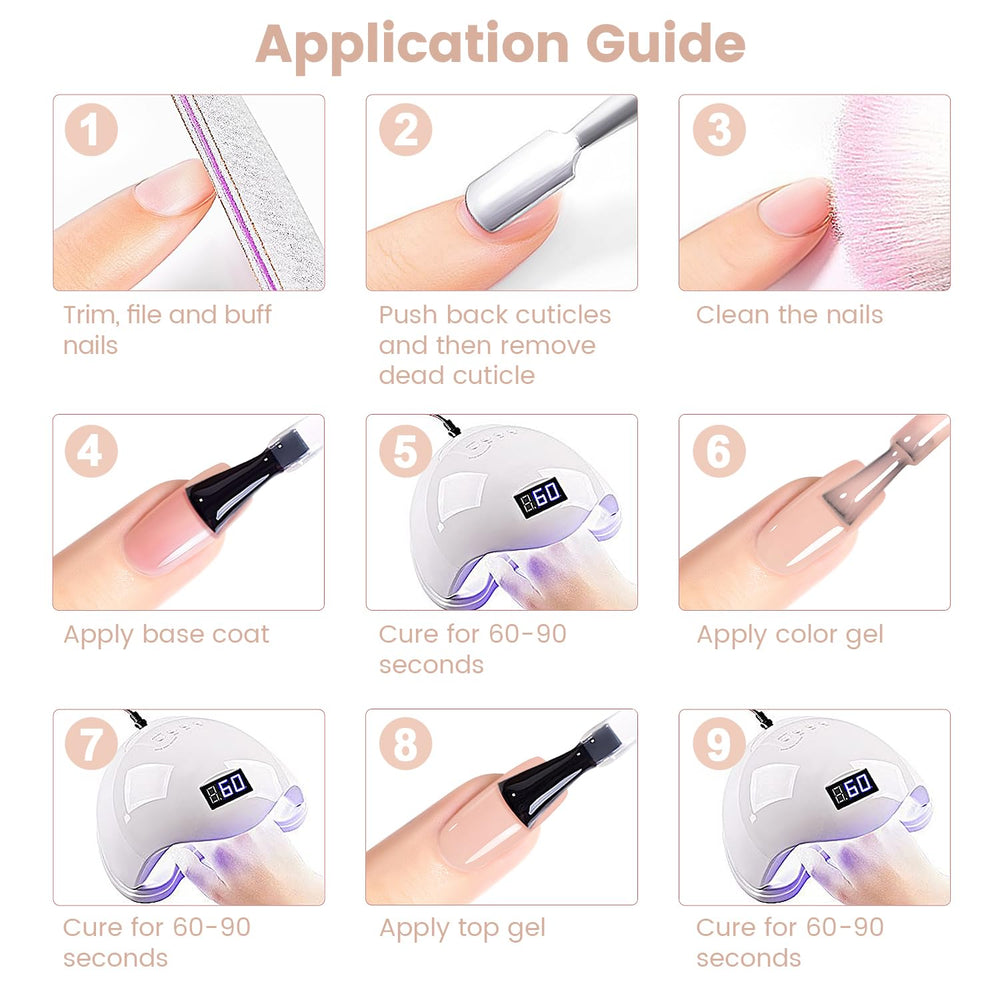 Application Guide

1
Trim, file and buff nails

2
Push back cuticles and then remove dead cuticle

3
Clean the nails

4
Apply base coat

5
60
Cure for 60-90 seconds

6
Apply color gel

7
60
Cure for 60-90 seconds

8
Apply top gel

9
60
Cure for 60-90 seconds