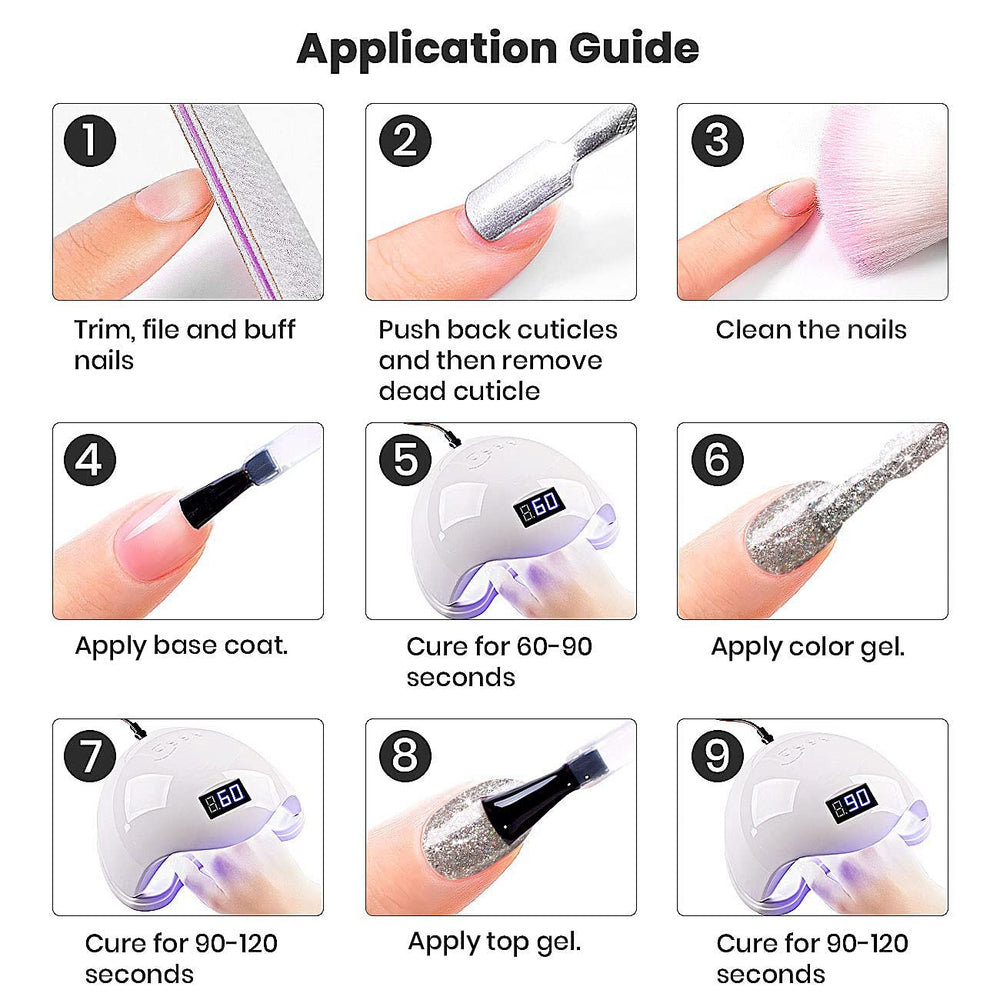 Application Guide

1

Trim, file and buff nails

2

Push back cuticles and then remove dead cuticle

3

Clean the nails

4

Apply base coat.

5

60

Cure for 60-90 seconds

6

Apply color gel.

7

60

Cure for 90-120 seconds

8

Apply top gel.

9

90

Cure for 90-120 seconds