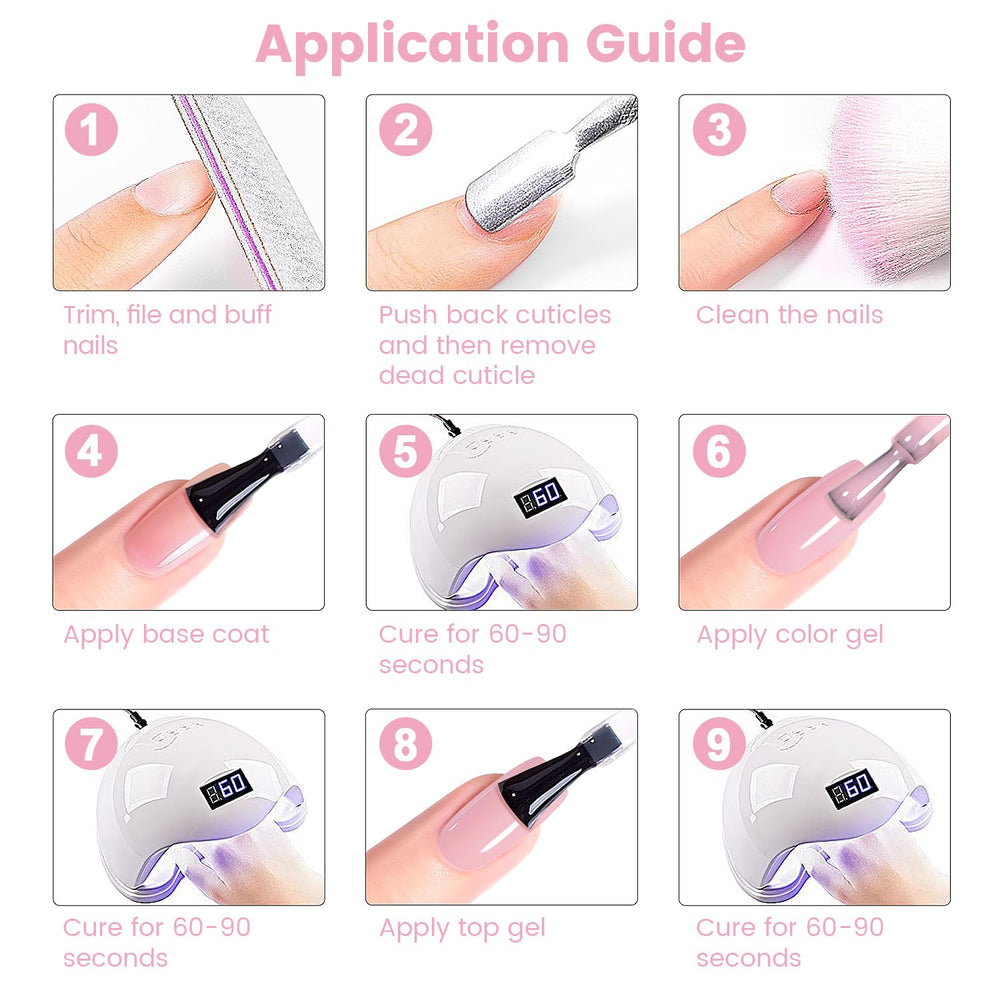 Application Guide

1

Trim, file and buff nails

2

Push back cuticles and then remove dead cuticle

3

Clean the nails

4

Apply base coat

5

60

Cure for 60-90 seconds

6

Apply color gel

7

60

Cure for 60-90 seconds

8

Apply top gel

9

60

Cure for 60-90 seconds