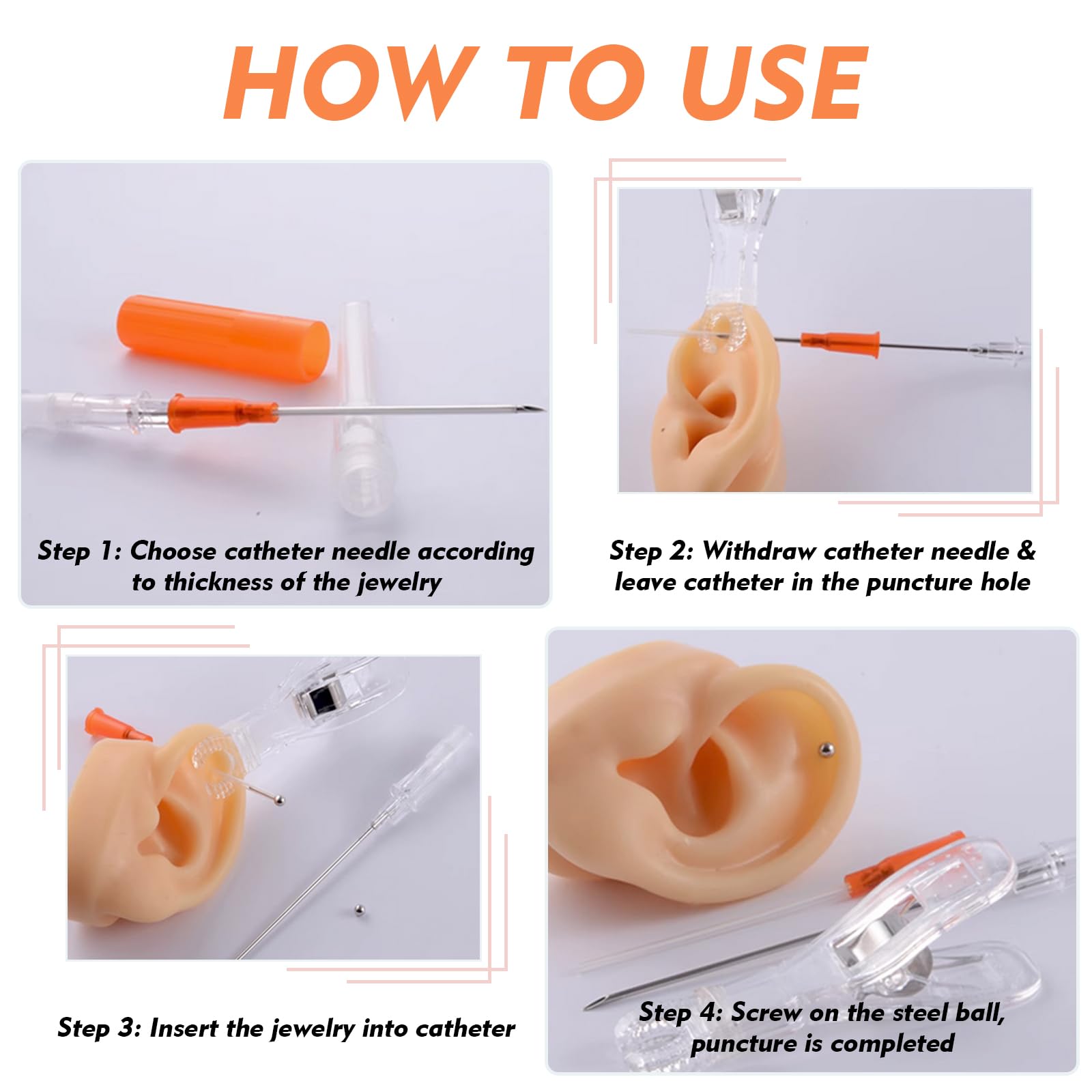 HOW TO USE

Step 1: Choose catheter needle according to thickness of the jewelry

Step 2: Withdraw catheter needle & leave catheter in the puncture hole

Step 3: Insert the jewelry into catheter

Step 4: Screw on the steel ball, puncture is completed