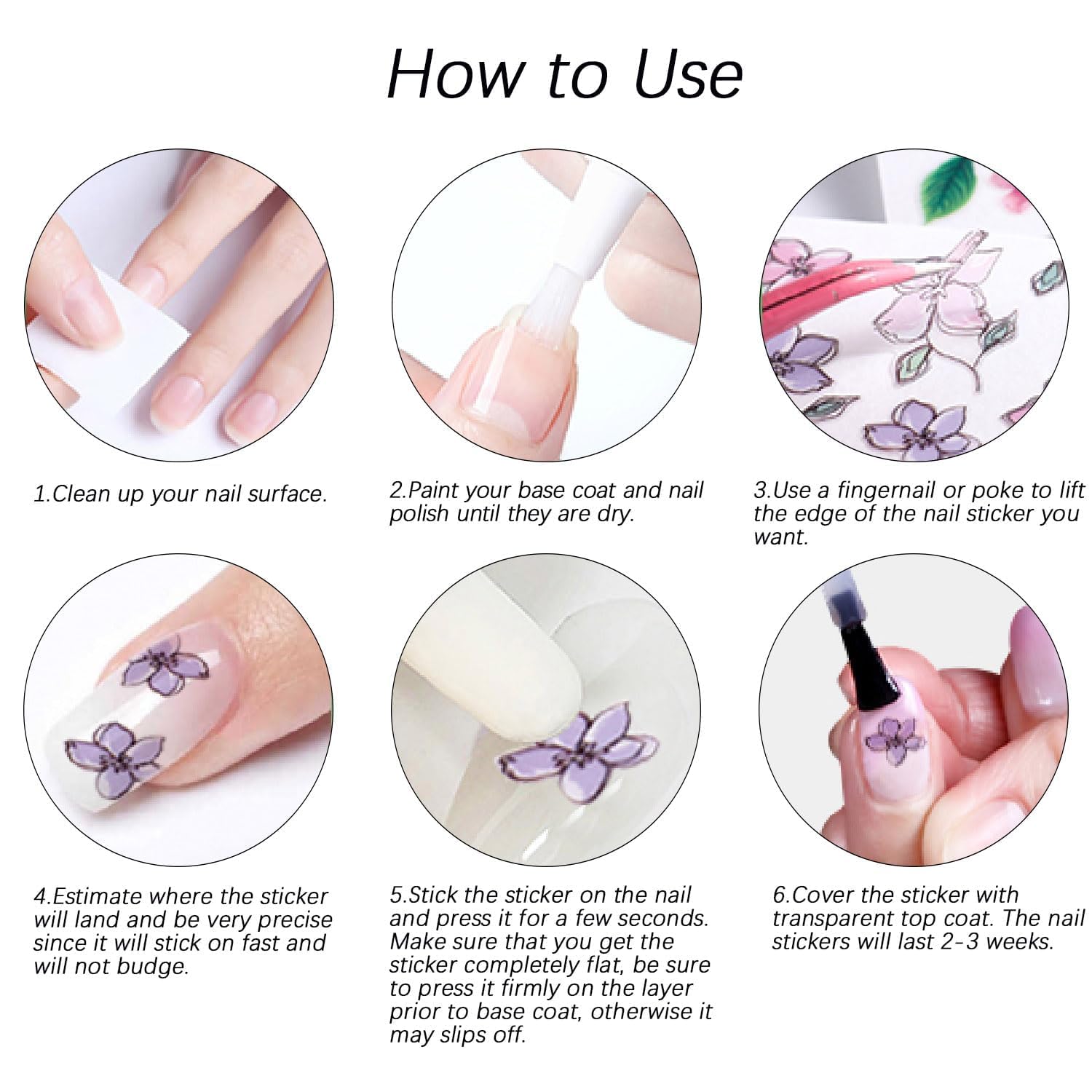 How to Use

1.Clean up your nail surface.

2.Paint your base coat and nail polish until they are dry.

3.Use a fingernail or poke to lift the edge of the nail sticker you want.

4.Estimate where the sticker will land and be very precise since it will stick on fast and will not budge.

5.Stick the sticker on the nail and press it for a few seconds. Make sure that you get the sticker completely flat, be sure to press it firmly on the layer prior to base coat, otherwise it may slips off.

6.Cover the sticker with transparent top coat. The nail stickers will last 2-3 weeks.