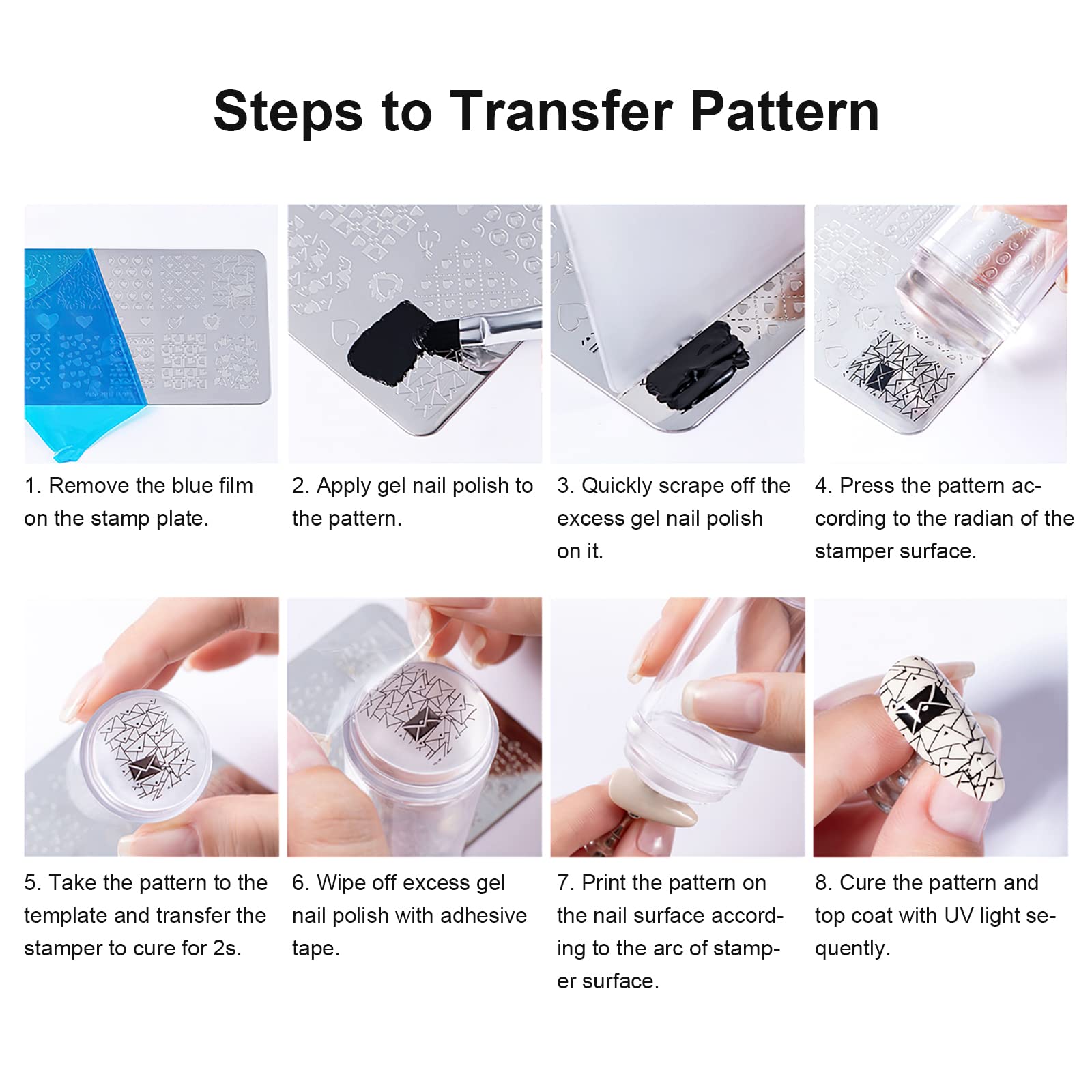 Steps to Transfer Pattern

1. Remove the blue film on the stamp plate.

2. Apply gel nail polish to the pattern.

3. Quickly scrape off the excess gel nail polish on it.

4. Press the pattern according to the radian of the stamper surface.

5. Take the pattern to the template and transfer the stamper to cure for 2s.

6. Wipe off excess gel nail polish with adhesive tape.

7. Print the pattern on the nail surface according to the arc of stamper surface.

8. Cure the pattern and top coat with UV light sequently.