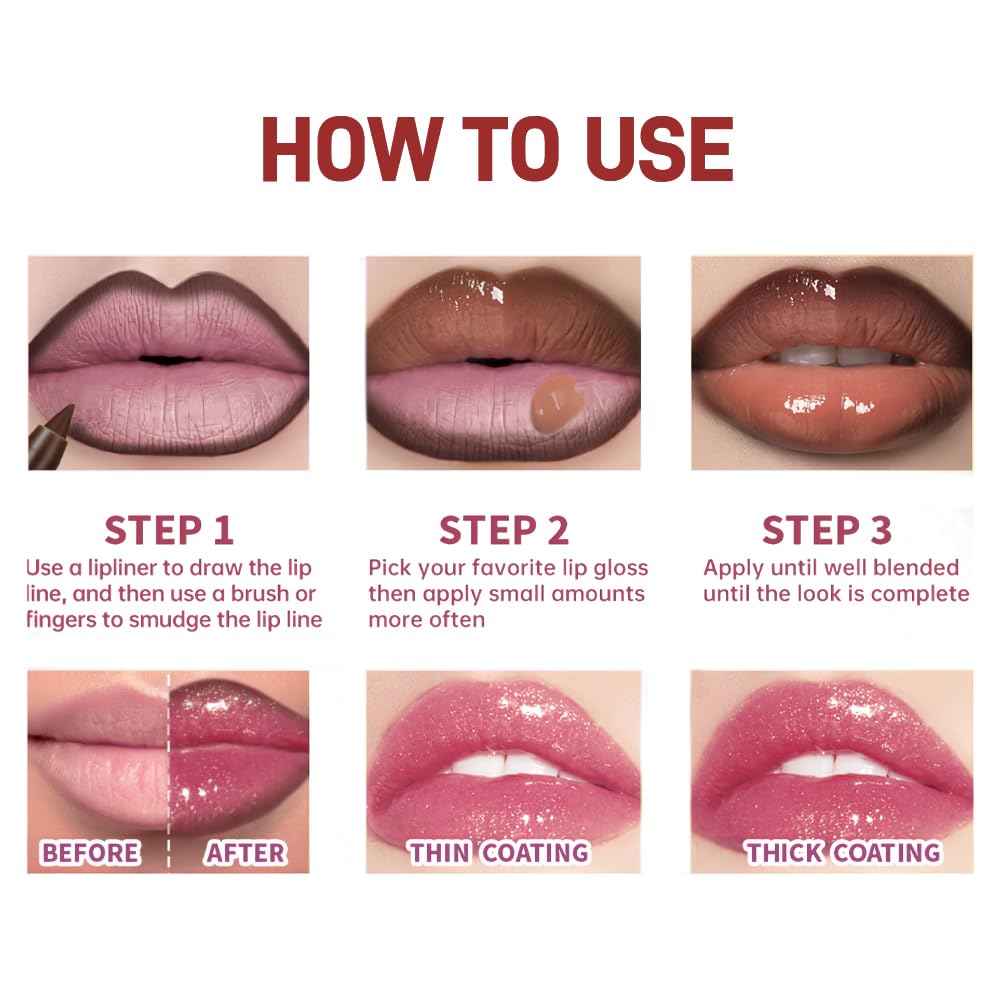 HOW TO USE

STEP 1
Use a lipliner to draw the lip line, and then use a brush or fingers to smudge the lip line

STEP 2
Pick your favorite lip gloss then apply small amounts more often

STEP 3
Apply until well blended until the look is complete

BEFORE

AFTER

THIN COATING

THICK COATING