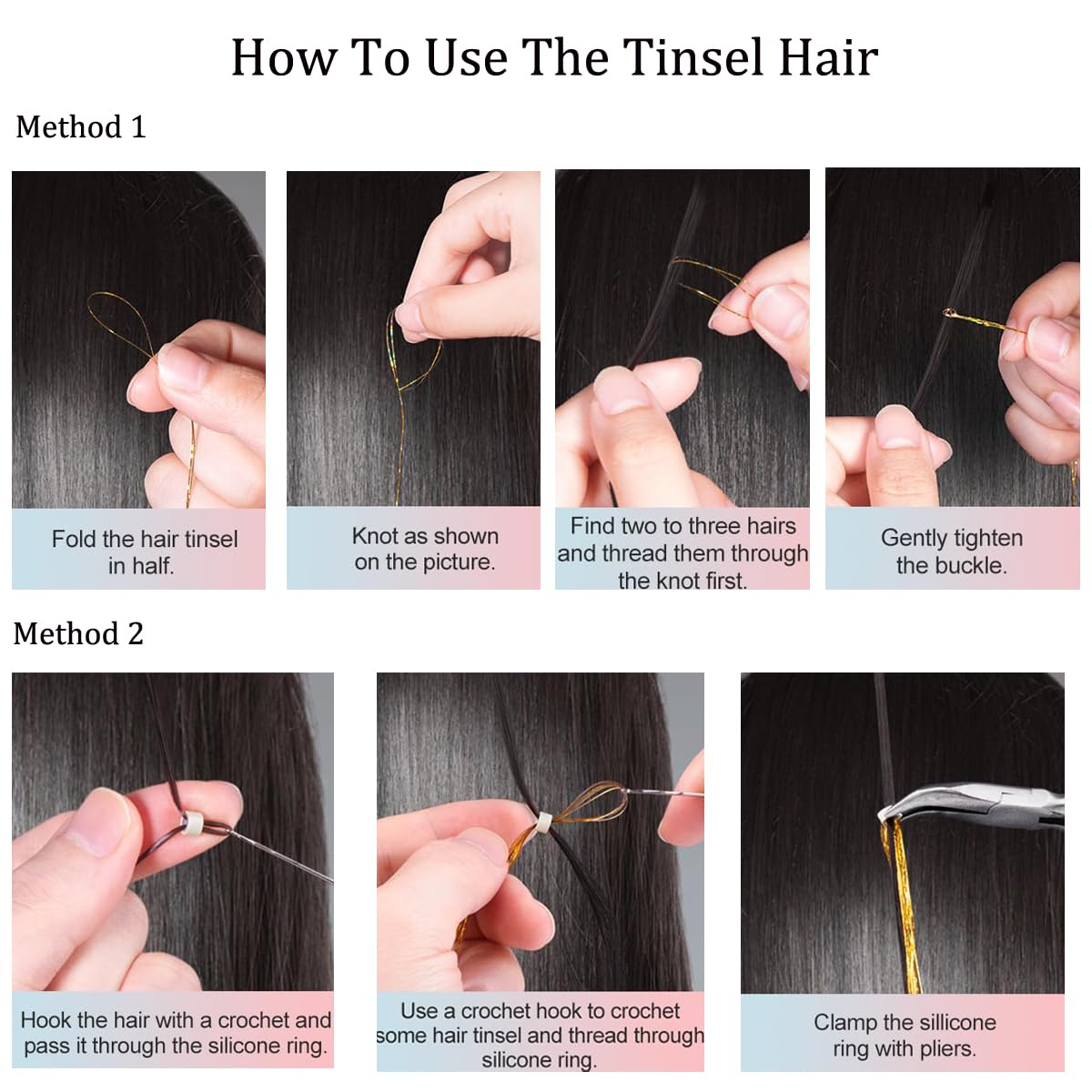 How To Use The Tinsel Hair

Method 1

Fold the hair tinsel in half.

Knot as shown on the picture.

Find two to three hairs and thread them through the knot first.

Gently tighten the buckle.

Method 2

Hook the hair with a crochet and pass it through the silicone ring.

Use a crochet hook to crochet some hair tinsel and thread through silicone ring.

Clamp the sillicone ring with pliers.