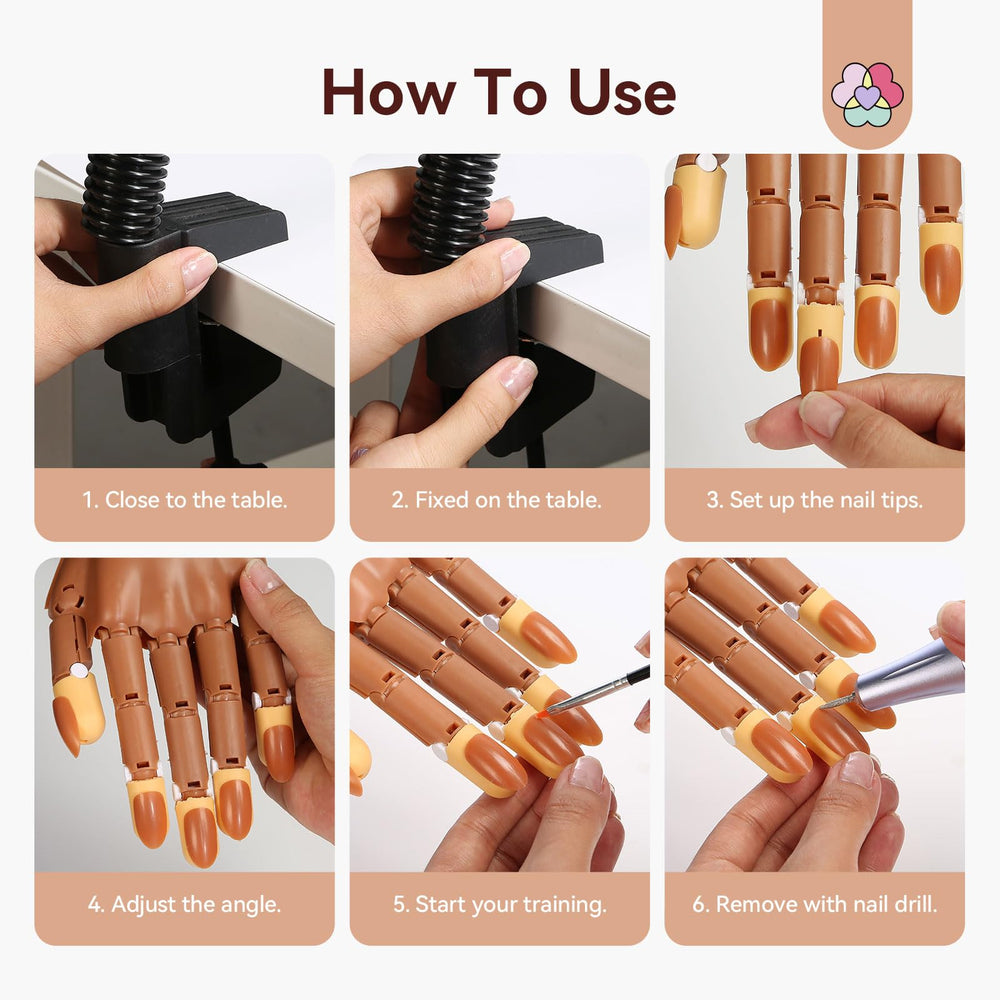 How To Use

1. Close to the table.

2. Fixed on the table.

3. Set up the nail tips.

4. Adjust the angle.

5. Start your training.

6. Remove with nail drill.