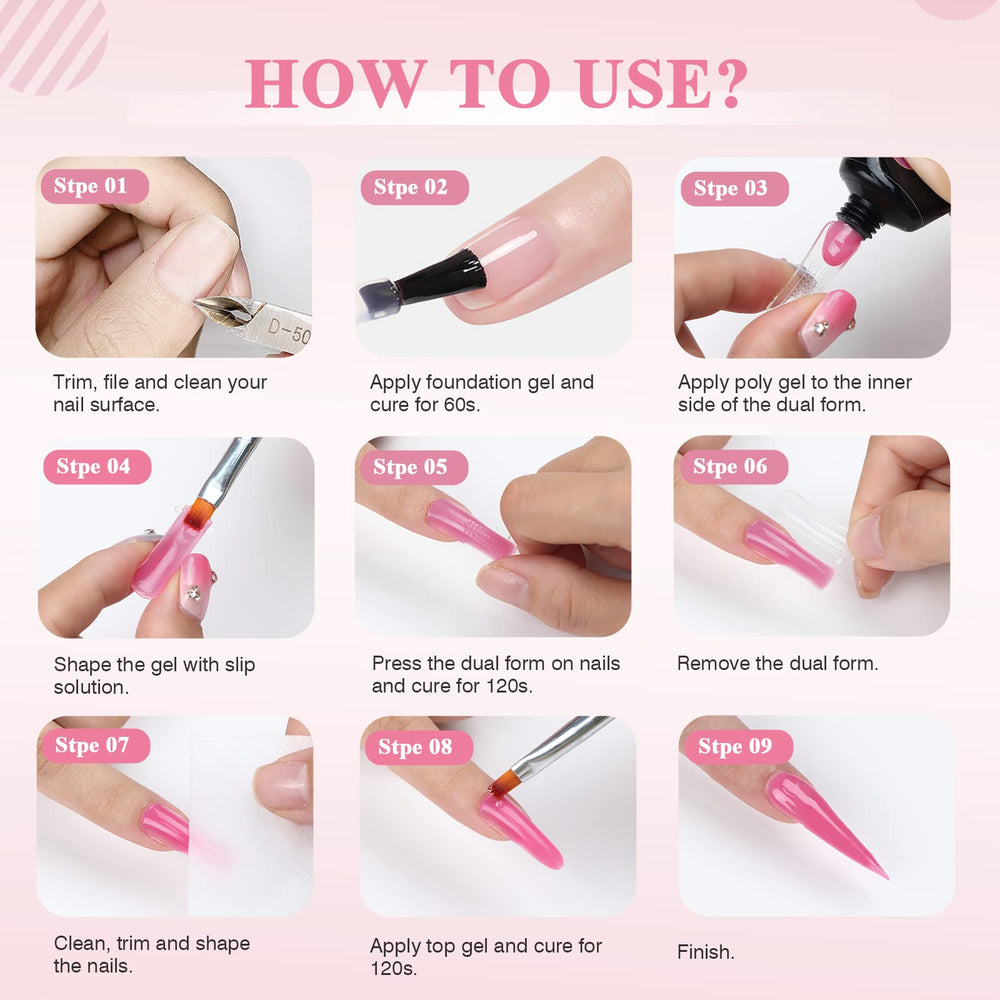 HOW TO USE?

Stpe 01

D-50

Trim, file and clean your nail surface.

Stpe 02

Apply foundation gel and cure for 60s.

Stpe 03

Apply poly gel to the inner side of the dual form.

Stpe 04

Shape the gel with slip solution.

Stpe 05

Press the dual form on nails and cure for 120s.

Stpe 06

Remove the dual form.

Stpe 07

Clean, trim and shape the nails.

Stpe 08

Apply top gel and cure for 120s.

Stpe 09

Finish.