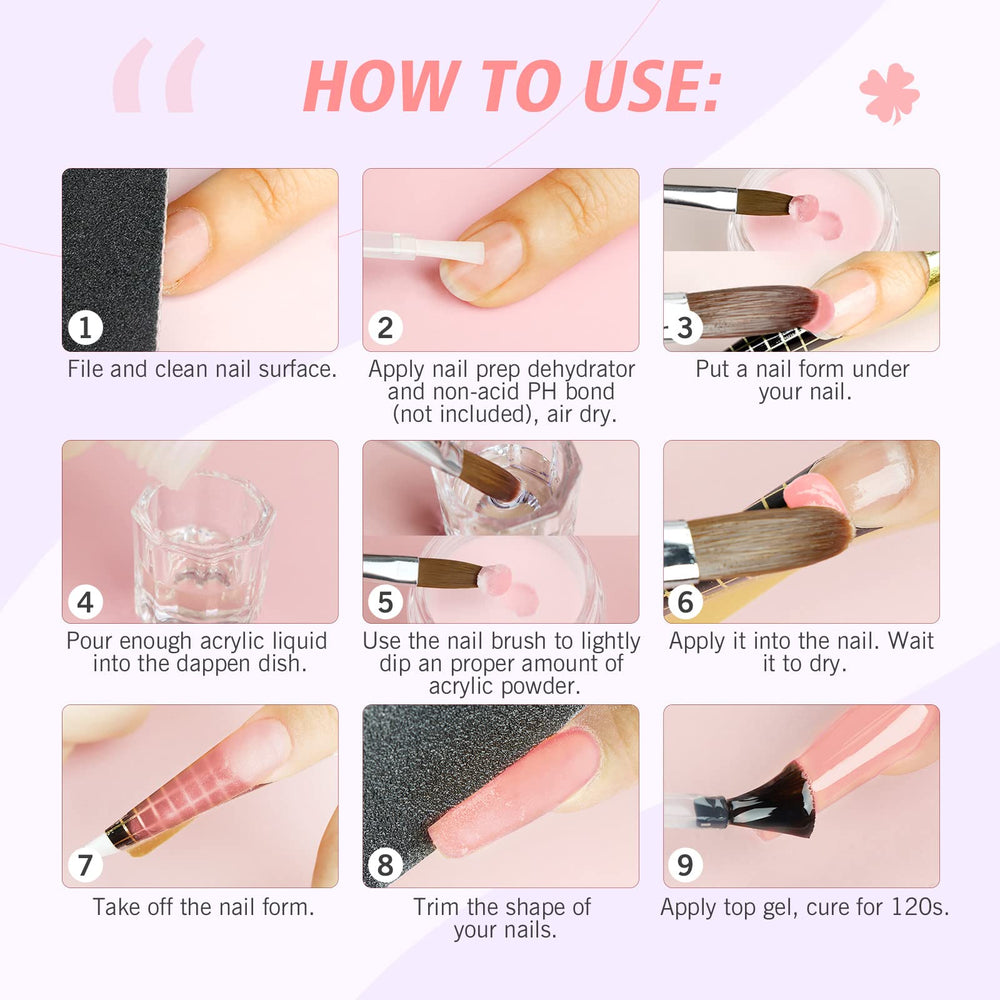 HOW TO USE:

1
File and clean nail surface.

2
Apply nail prep dehydrator and non-acid PH bond (not included), air dry.

3
Put a nail form under your nail.

4
Pour enough acrylic liquid into the dappen dish.

5
Use the nail brush to lightly dip an proper amount of acrylic powder.

6
Apply it into the nail. Wait it to dry.

7
Take off the nail form.

8
Trim the shape of your nails.

9
Apply top gel, cure for 120s.