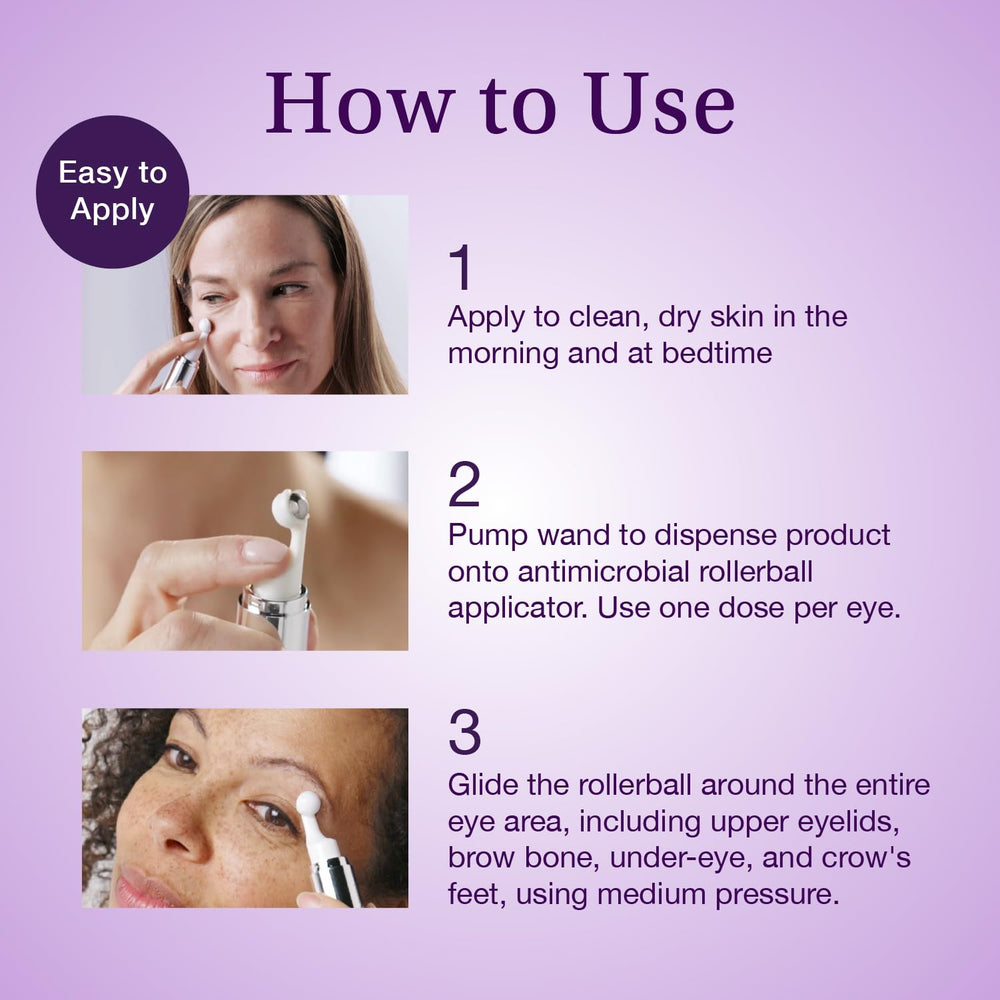 How to Use

Easy to Apply

1
Apply to clean, dry skin in the morning and at bedtime

2
Pump wand to dispense product onto antimicrobial rollerball applicator. Use one dose per eye.

3
Glide the rollerball around the entire eye area, including upper eyelids, brow bone, under-eye, and crow's feet, using medium pressure.