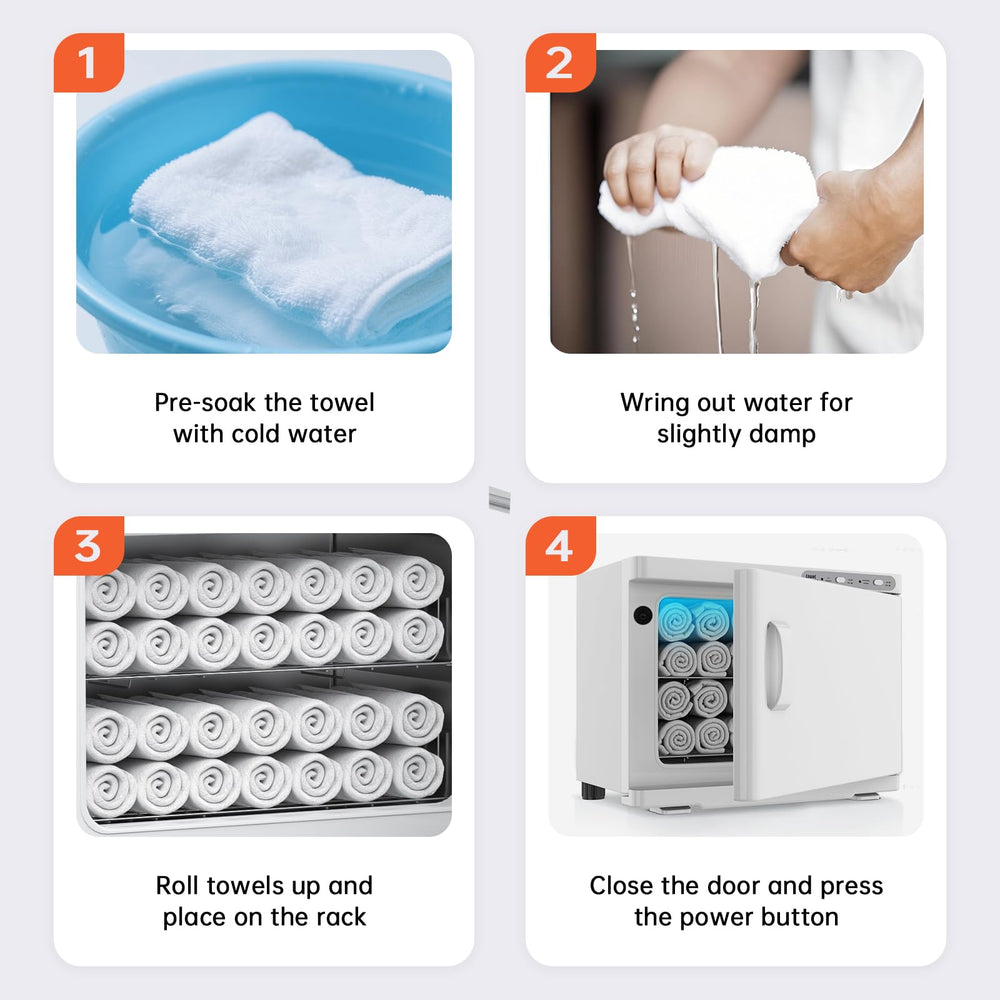 1

Pre-soak the towel with cold water

2

Wring out water for slightly damp

3

Roll towels up and place on the rack

4

Close the door and press the power button