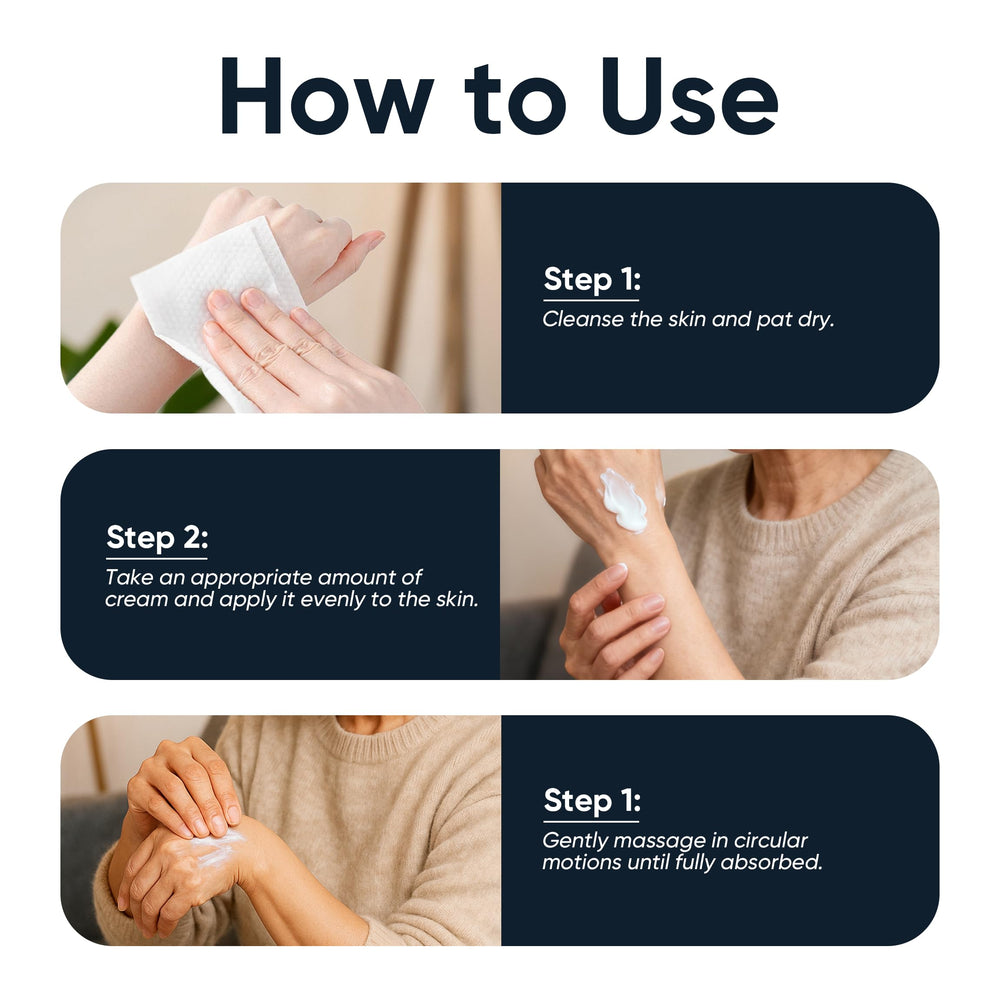 How to Use

Step 1:
Cleanse the skin and pat dry.

Step 2:
Take an appropriate amount of cream and apply it evenly to the skin.

Step 1:
Gently massage in circular motions until fully absorbed.