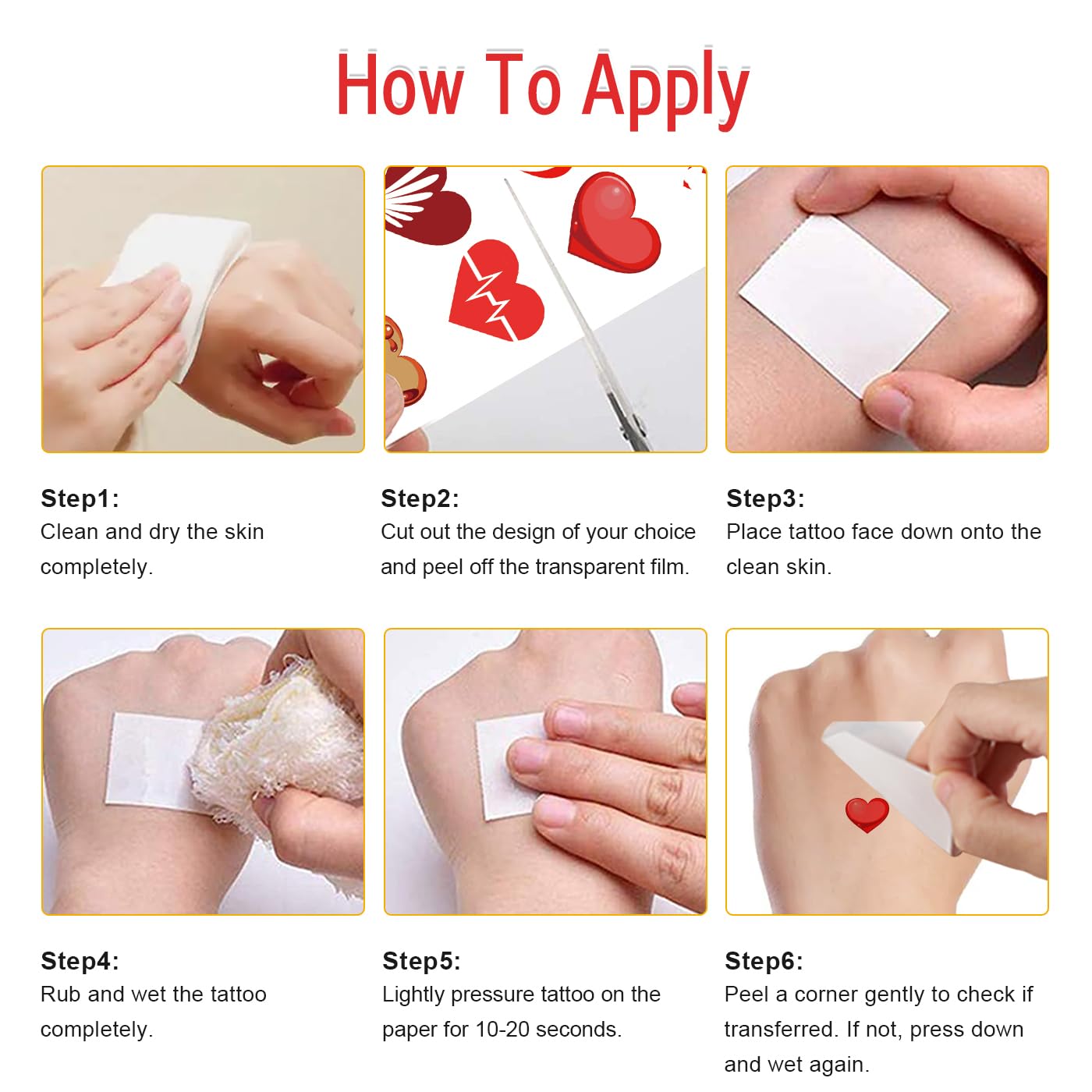 How To Apply

Step1:
Clean and dry the skin completely.

Step2:
Cut out the design of your choice and peel off the transparent film.

Step3:
Place tattoo face down onto the clean skin.

Step4:
Rub and wet the tattoo completely.

Step5:
Lightly pressure tattoo on the paper for 10-20 seconds.

Step6:
Peel a corner gently to check if transferred. If not, press down and wet again.