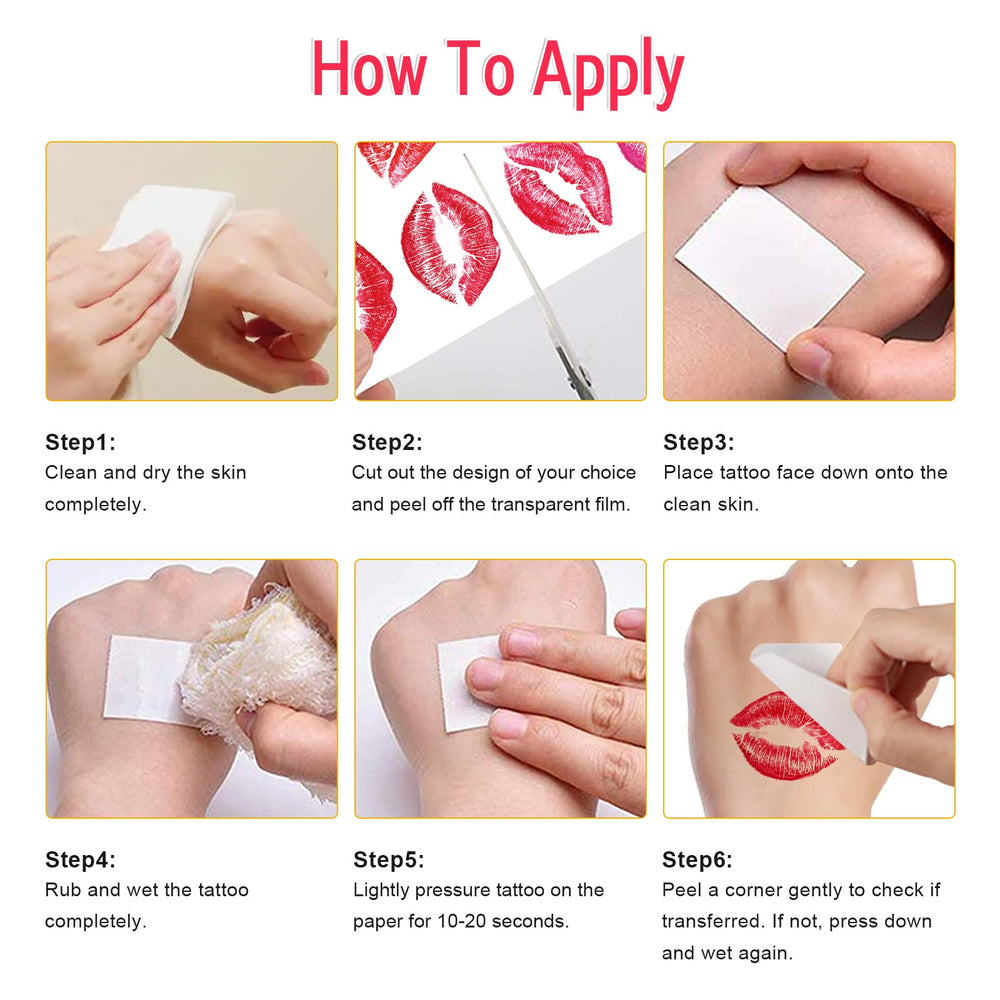 How To Apply

Step1:
Clean and dry the skin completely.

Step2:
Cut out the design of your choice and peel off the transparent film.

Step3:
Place tattoo face down onto the clean skin.

Step4:
Rub and wet the tattoo completely.

Step5:
Lightly pressure tattoo on the paper for 10-20 seconds.

Step6:
Peel a corner gently to check if transferred. If not, press down and wet again.