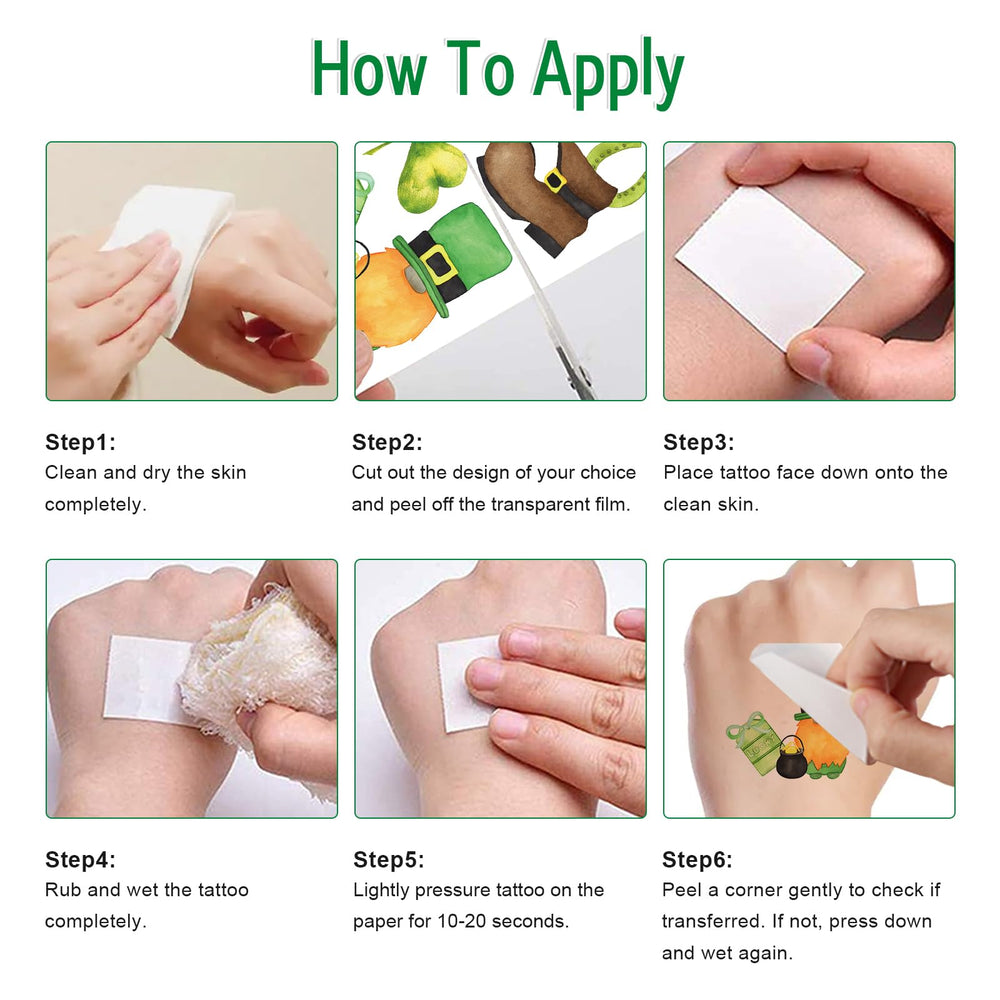 How To Apply

Step1:
Clean and dry the skin completely.

Step2:
Cut out the design of your choice and peel off the transparent film.

Step3:
Place tattoo face down onto the clean skin.

Step4:
Rub and wet the tattoo completely.

Step5:
Lightly pressure tattoo on the paper for 10-20 seconds.

Step6:
Peel a corner gently to check if transferred. If not, press down and wet again.