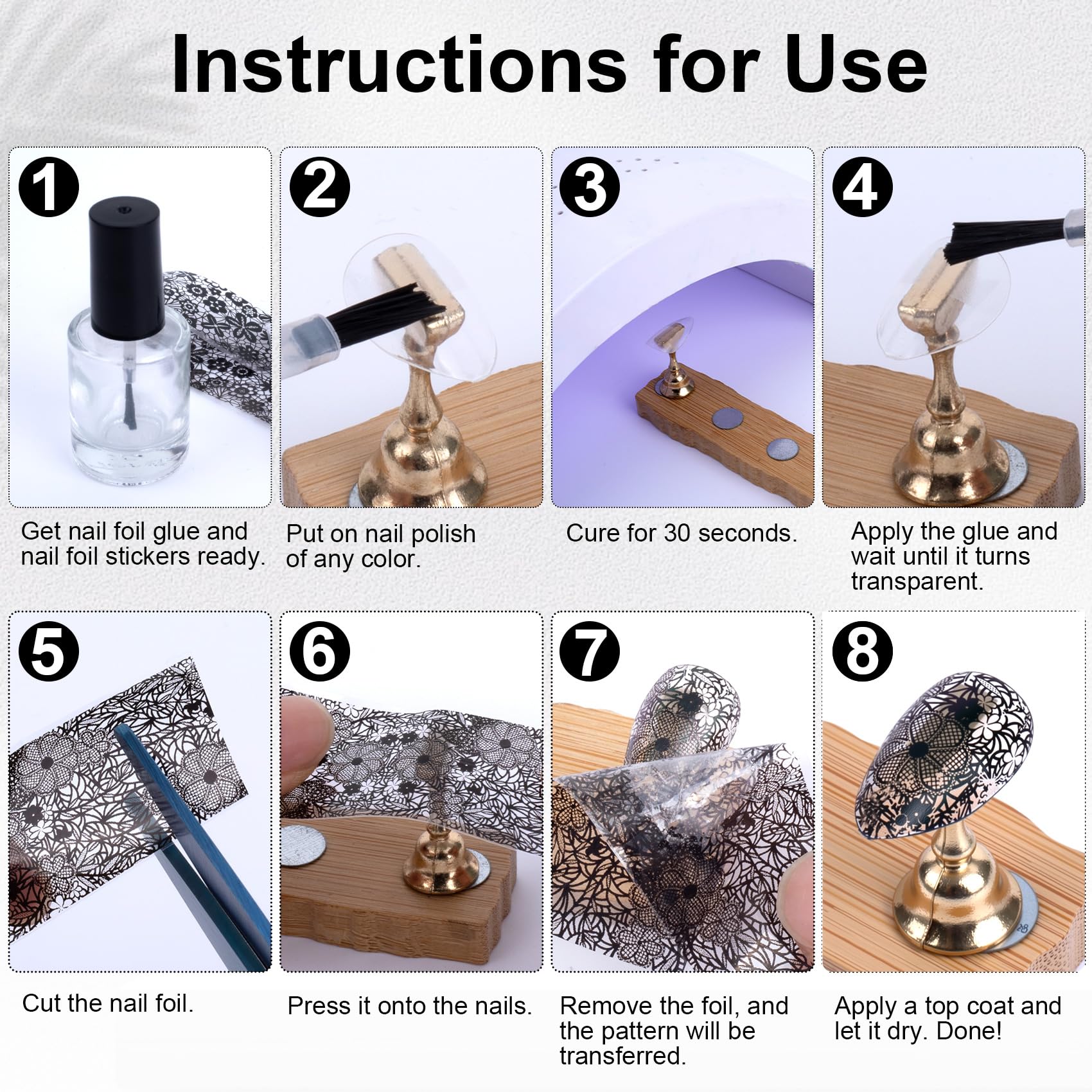 Instructions for Use

1

Get nail foil glue and nail foil stickers ready.

2

Put on nail polish of any color.

3

Cure for 30 seconds.

4

Apply the glue and wait until it turns transparent.

5

Cut the nail foil.

6

Press it onto the nails.

7

Remove the foil, and the pattern will be transferred.

8

Apply a top coat and let it dry. Done!