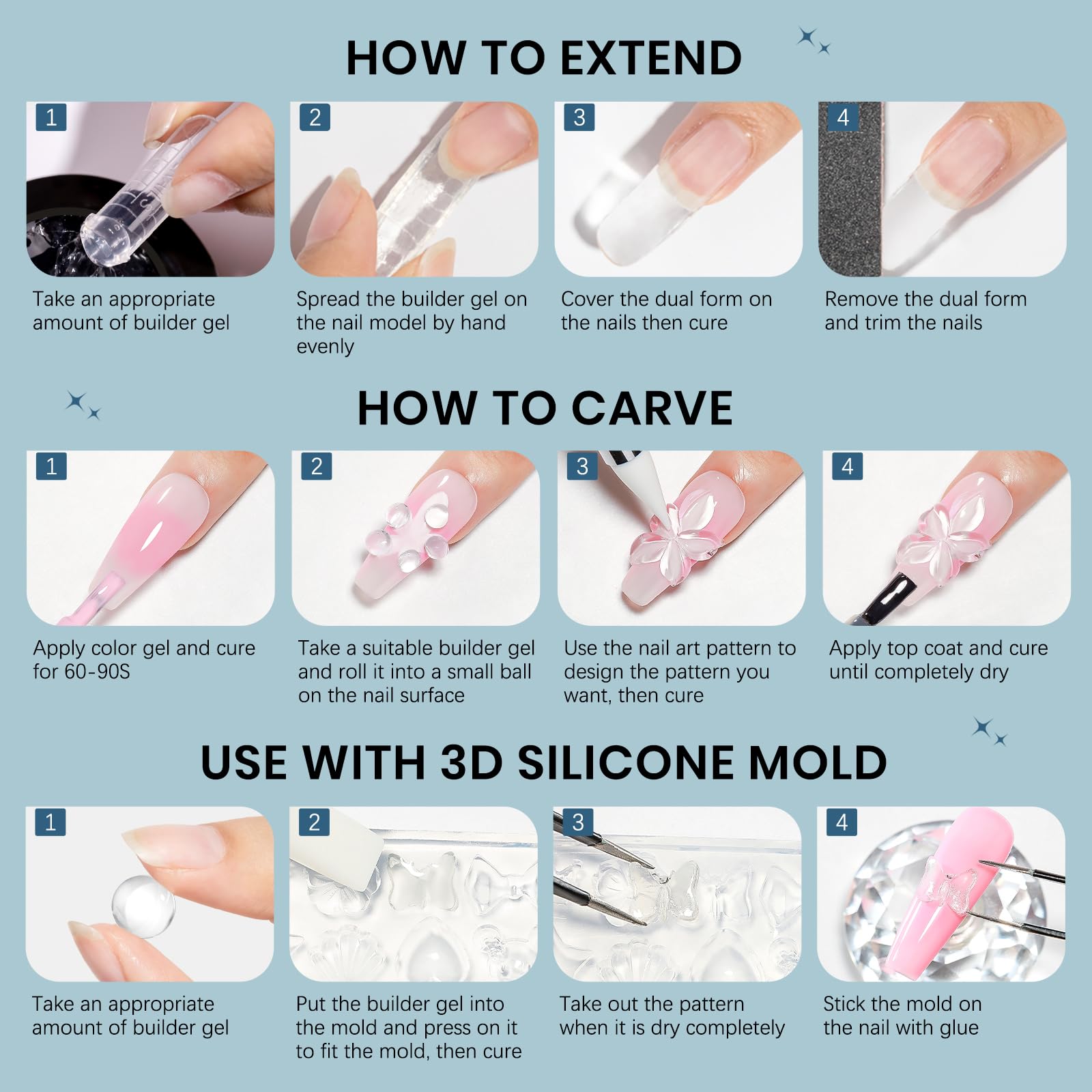 HOW TO EXTEND

1
Take an appropriate amount of builder gel

2
Spread the builder gel on the nail model by hand evenly

3
Cover the dual form on the nails then cure

4
Remove the dual form and trim the nails

HOW TO CARVE

1
Apply color gel and cure for 60-90S

2
Take a suitable builder gel and roll it into a small ball on the nail surface

3
Use the nail art pattern to design the pattern you want, then cure

4
Apply top coat and cure until completely dry

USE WITH 3D SILICONE MOLD

1
Take an appropriate amount of builder gel

2
Put the builder gel into the mold and press on it to fit the mold, then cure

3
Take out the pattern when it is dry completely

4
Stick the mold on the nail with glue