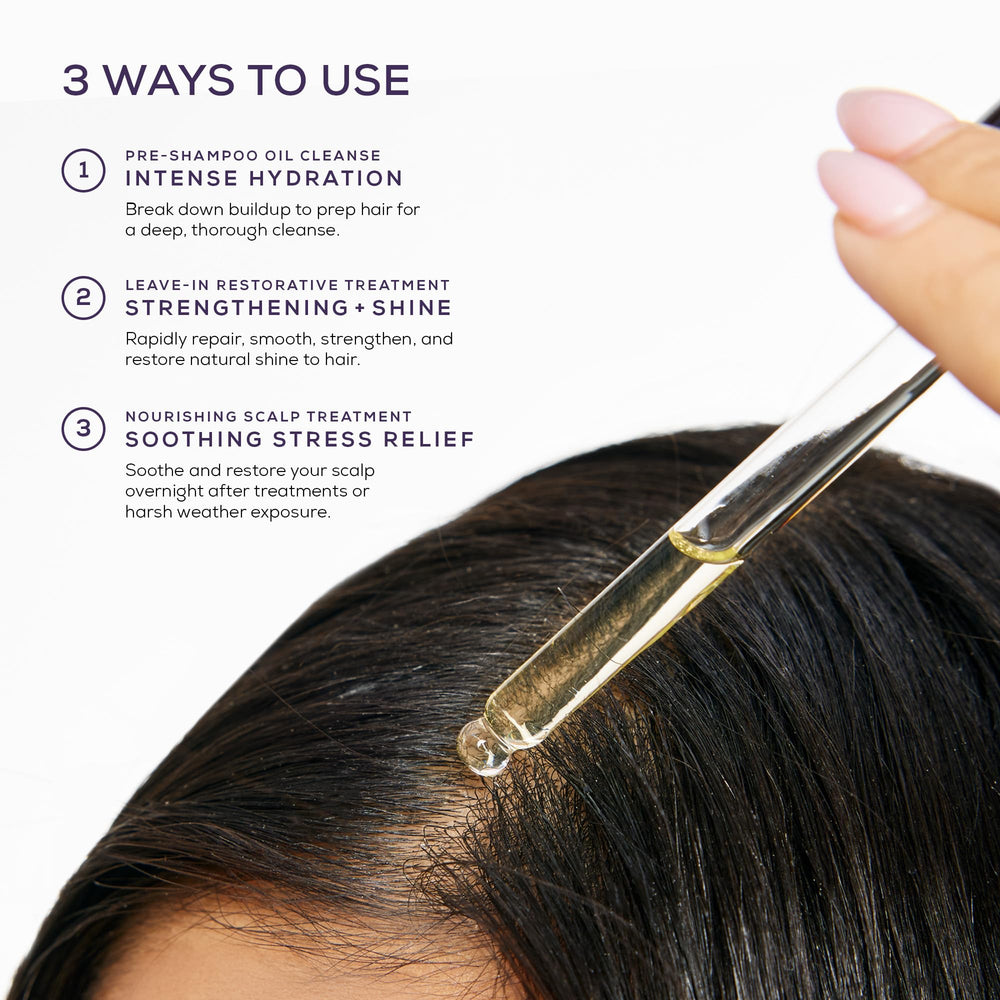 3 WAYS TO USE

1 PRE-SHAMPOO OIL CLEANSE
INTENSE HYDRATION
Break down buildup to prep hair for a deep, thorough cleanse.

2 LEAVE-IN RESTORATIVE TREATMENT
STRENGTHENING + SHINE
Rapidly repair, smooth, strengthen, and restore natural shine to hair.

3 NOURISHING SCALP TREATMENT
SOOTHING STRESS RELIEF
Soothe and restore your scalp overnight after treatments or harsh weather exposure.