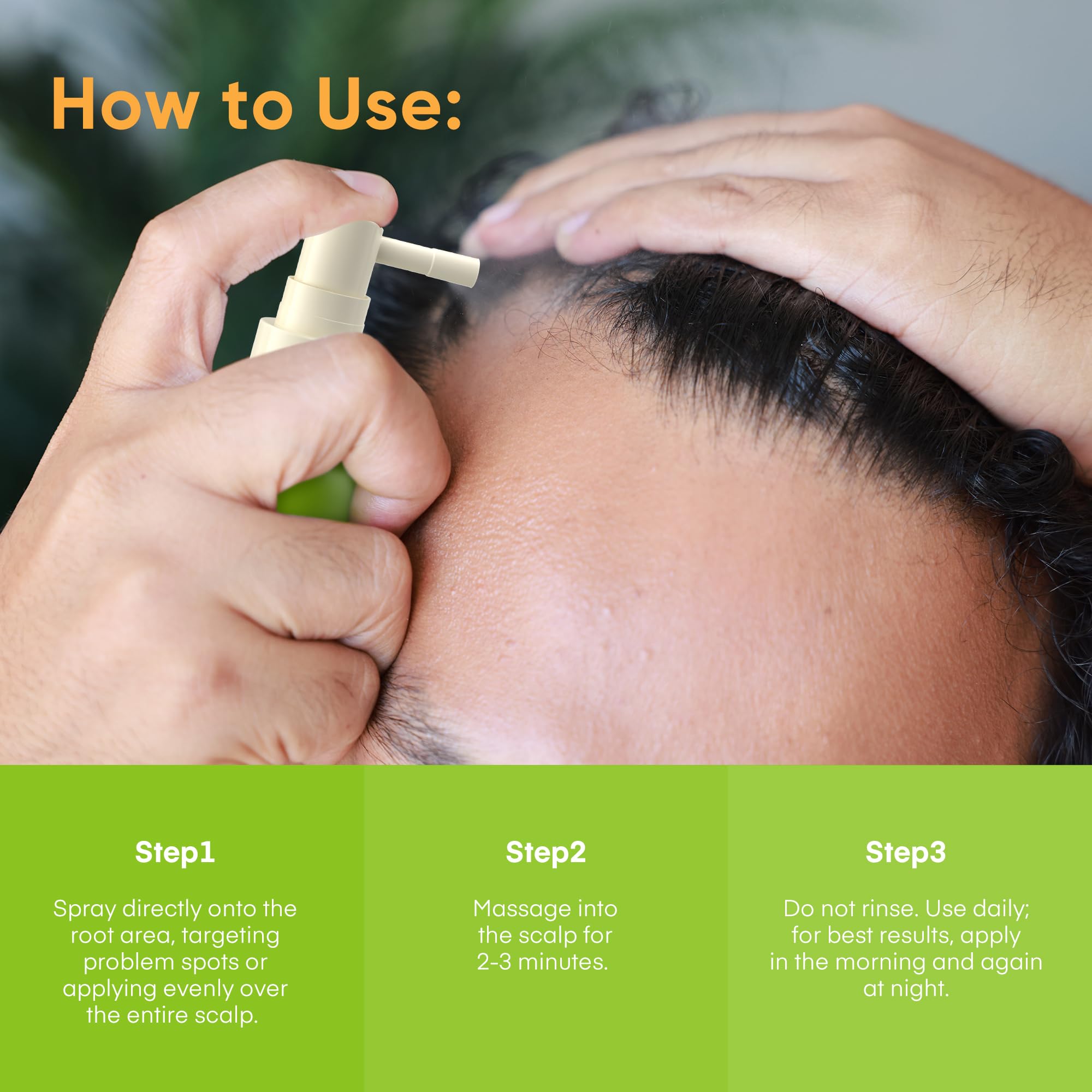 How to Use:

Step1

Spray directly onto the root area, targeting problem spots or applying evenly over the entire scalp.

Step2

Massage into the scalp for 2-3 minutes.

Step3

Do not rinse. Use daily; for best results, apply in the morning and again at night.