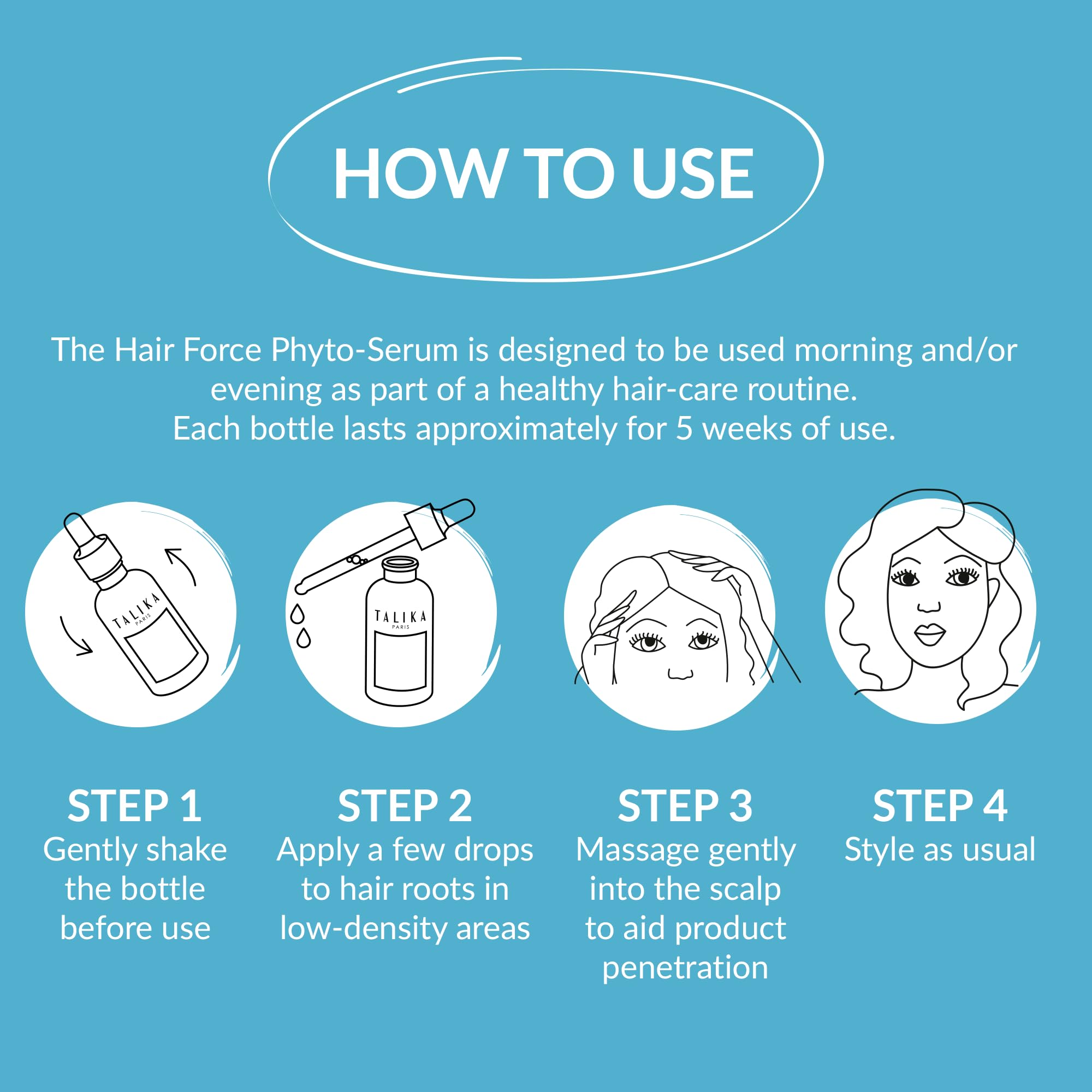 HOW TO USE

The Hair Force Phyto-Serum is designed to be used morning and/or evening as part of a healthy hair-care routine.
Each bottle lasts approximately for 5 weeks of use.

TALIKA PARIS

TALIKA PARIS

STEP 1
Gently shake the bottle before use

STEP 2
Apply a few drops to hair roots in low-density areas

STEP 3
Massage gently into the scalp to aid product penetration

STEP 4
Style as usual