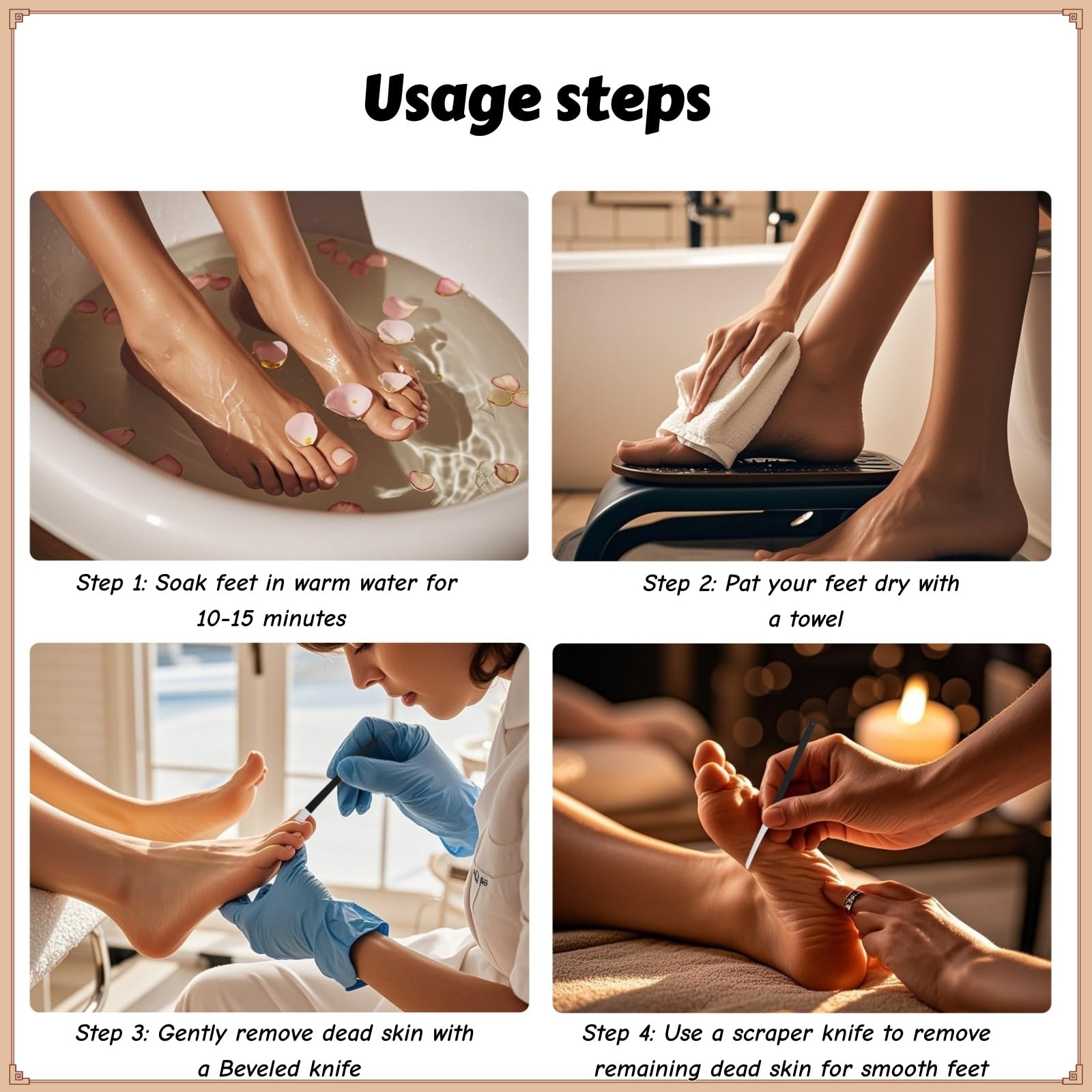 Usage steps

Step 1: Soak feet in warm water for 10-15 minutes

Step 2: Pat your feet dry with a towel

Step 3: Gently remove dead skin with a Beveled knife

Step 4: Use a scraper knife to remove remaining dead skin for smooth feet