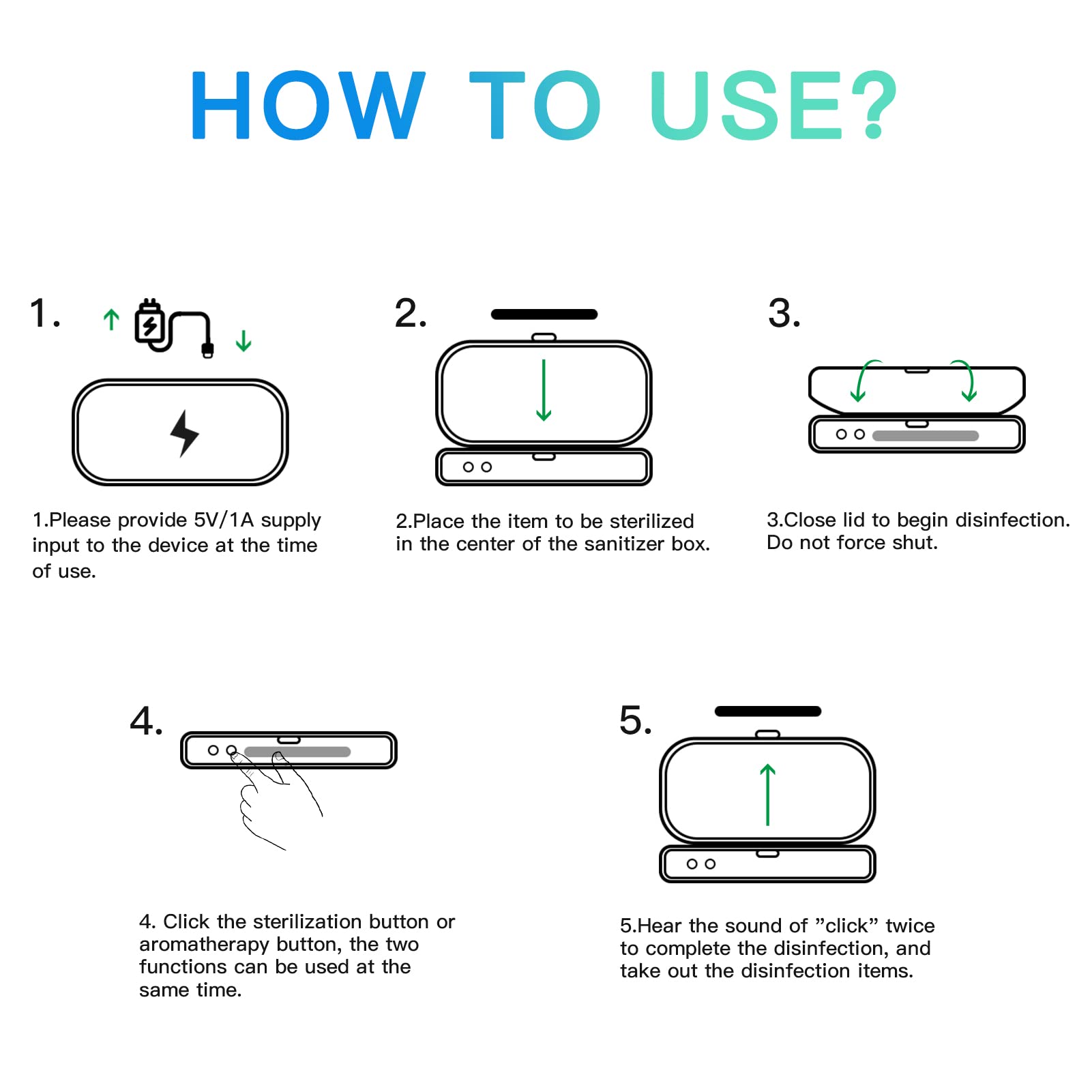 HOW TO USE?

1.

1.Please provide 5V/1A supply input to the device at the time of use.

2.

2.Place the item to be sterilized in the center of the sanitizer box.

3.

3.Close lid to begin disinfection. Do not force shut.

4.

4. Click the sterilization button or aromatherapy button, the two functions can be used at the same time.

5.

5.Hear the sound of ”click” twice to complete the disinfection, and take out the disinfection items.