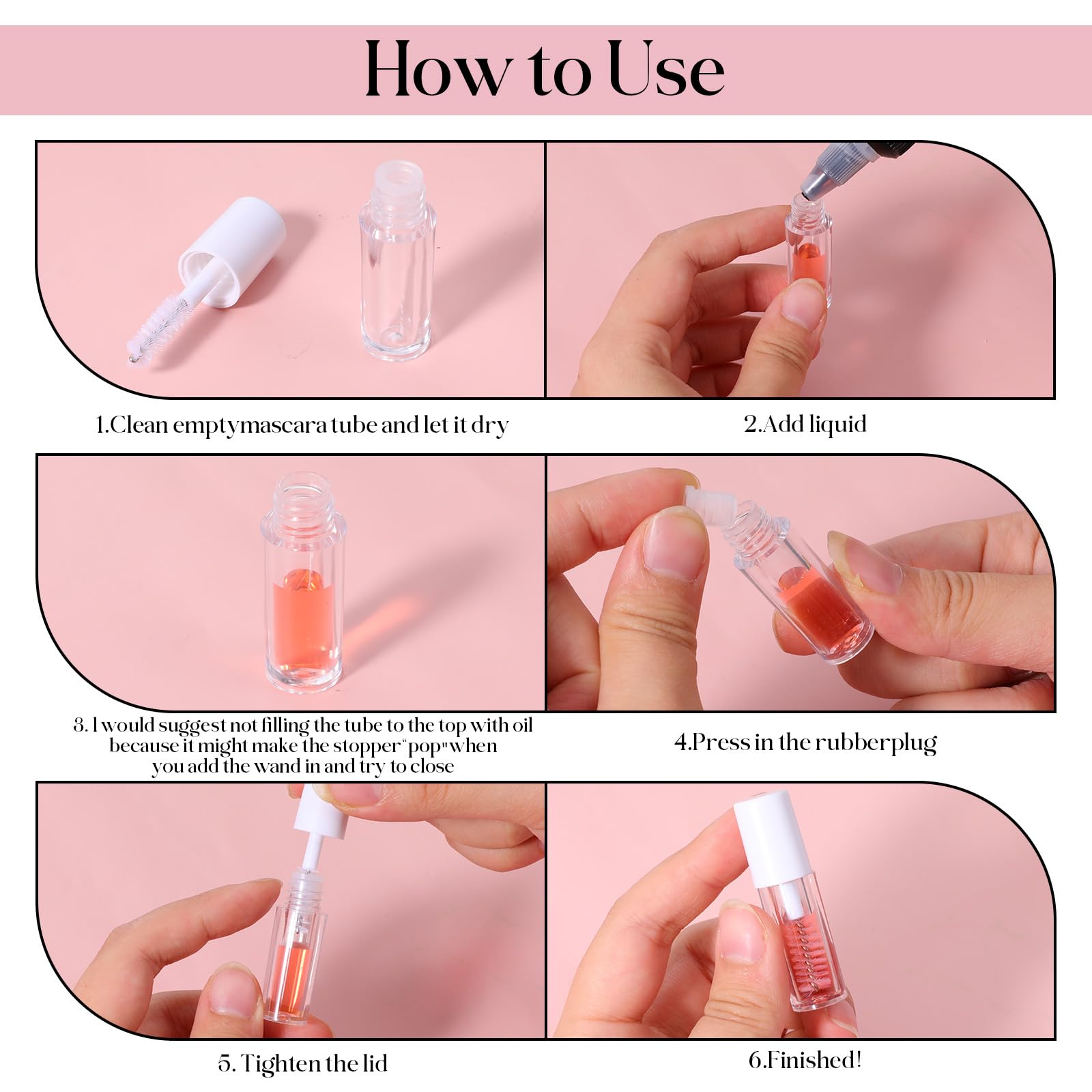 How to Use

1.Clean emptymascara tube and let it dry

2.Add liquid

3. I would suggest not filling the tube to the top with oil because it might make the stopper"pop"when you add the wand in and try to close

4.Press in the rubberplug

5. Tighten the lid

6.Finished!