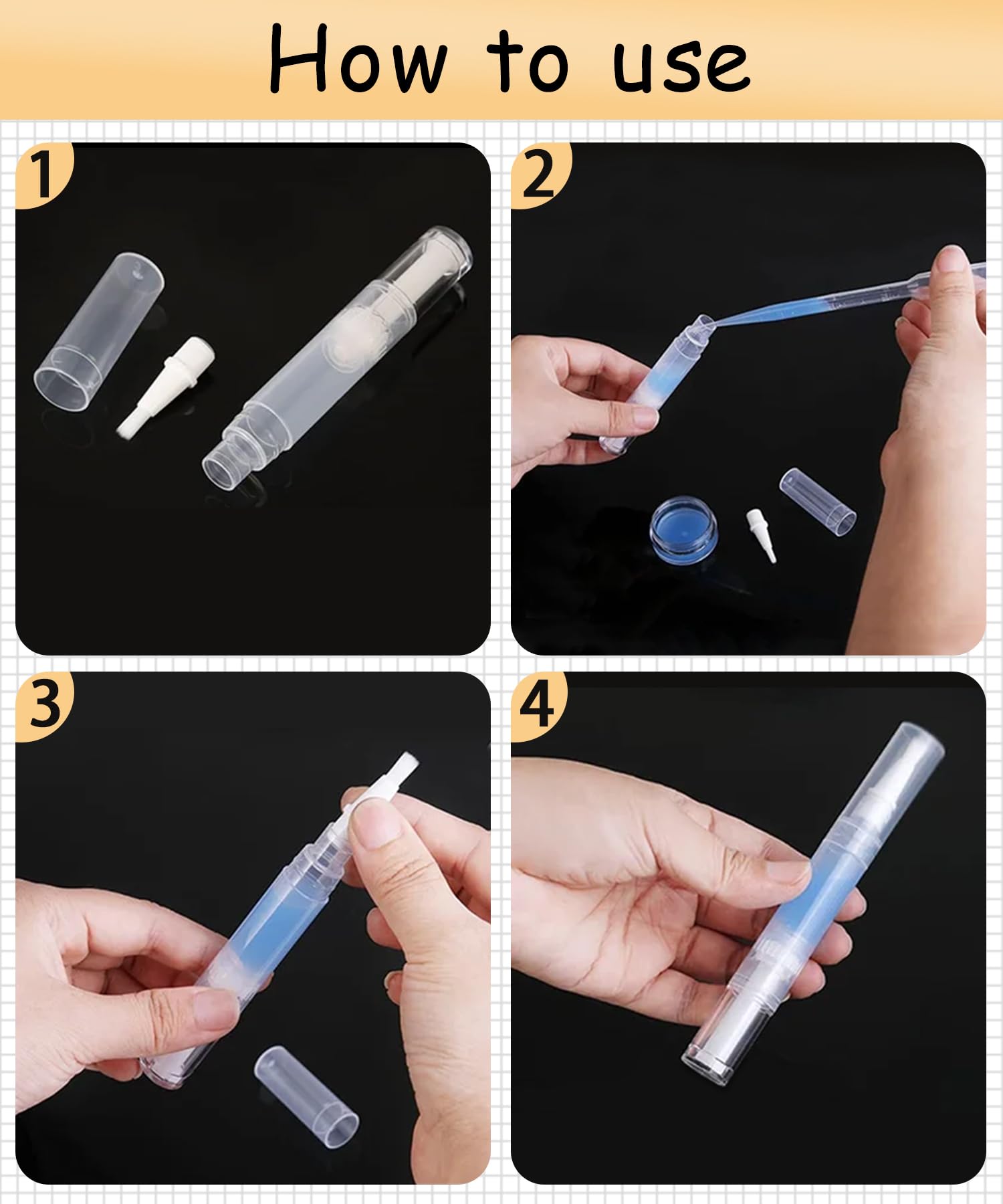 How to use

1

2

3

4