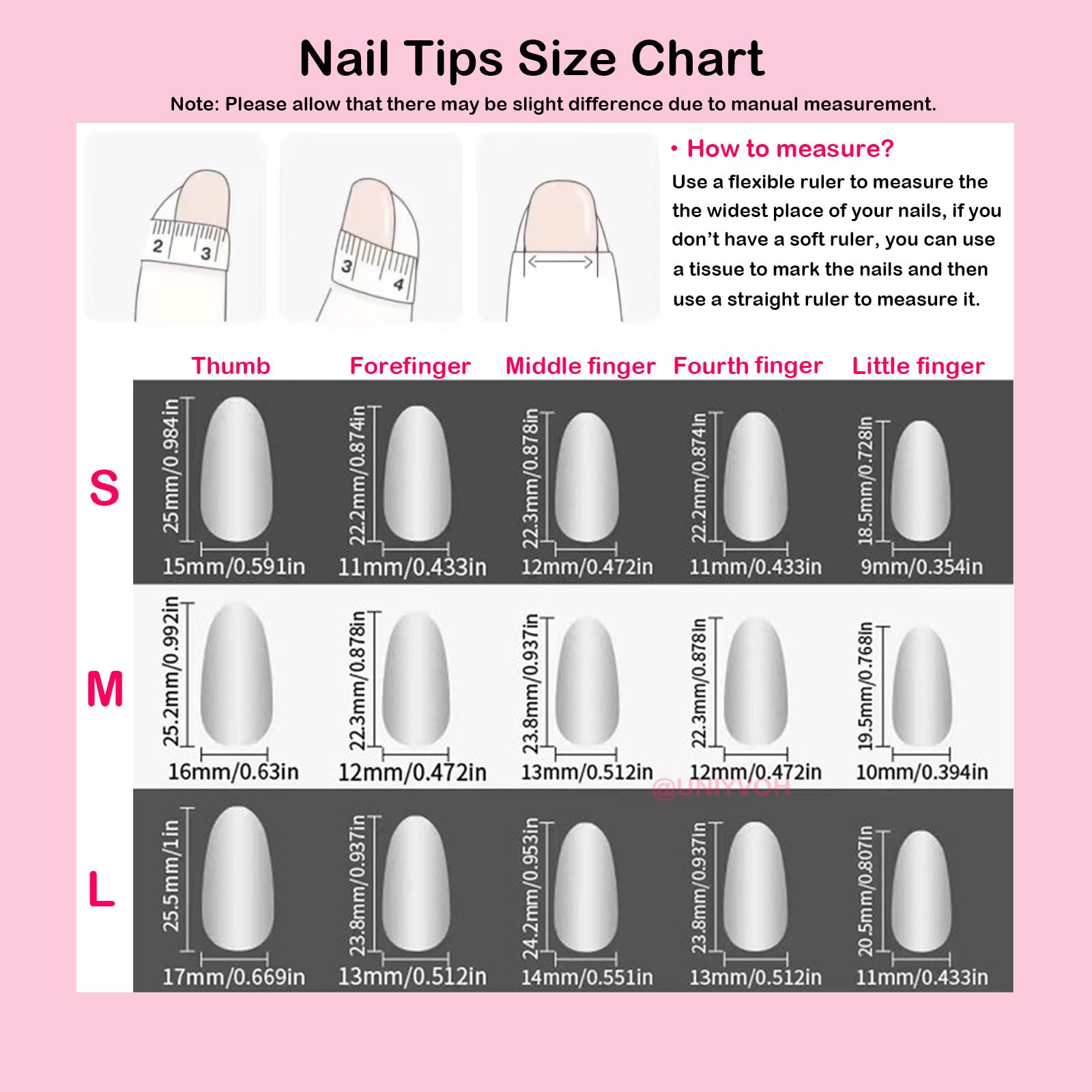 Nail Tips Size Chart

Note: Please allow that there may be slight difference due to manual measurement.

2 3

3 4

• How to measure?

Use a flexible ruler to measure the the widest place of your nails, if you don't have a soft ruler, you can use a tissue to mark the nails and then use a straight ruler to measure it.

| | Thumb | Forefinger | Middle finger | Fourth finger | Little finger |
|---|---|---|---|---|---|
| S | 25mm/0.984in 15mm/0.591in | 22.2mm/0.874in 11mm/0.433in | 22.3mm/0.878in 12mm/0.472in | 22.2mm/0.874in 11mm/0.433in | 18.5mm/0.728in 9mm/0.354in |
| M | 25.2mm/0.992in 16mm/0.63in | 22.3mm/0.878in 12mm/0.472in | 23.8mm/0.937in 13mm/0.512in | 22.3mm/0.878in 12mm/0.472in | 19.5mm/0.768in 10mm/0.394in |
| L | 25.5mm/1in 17mm/0.669in | 23.8mm/0.937in 13mm/0.512in | 24.2mm/0.953in 14mm/0.551in | 23.8mm/0.937in 13mm/0.512in | 20.5mm/0.807in 11mm/0.433in |

@UNIYVOH