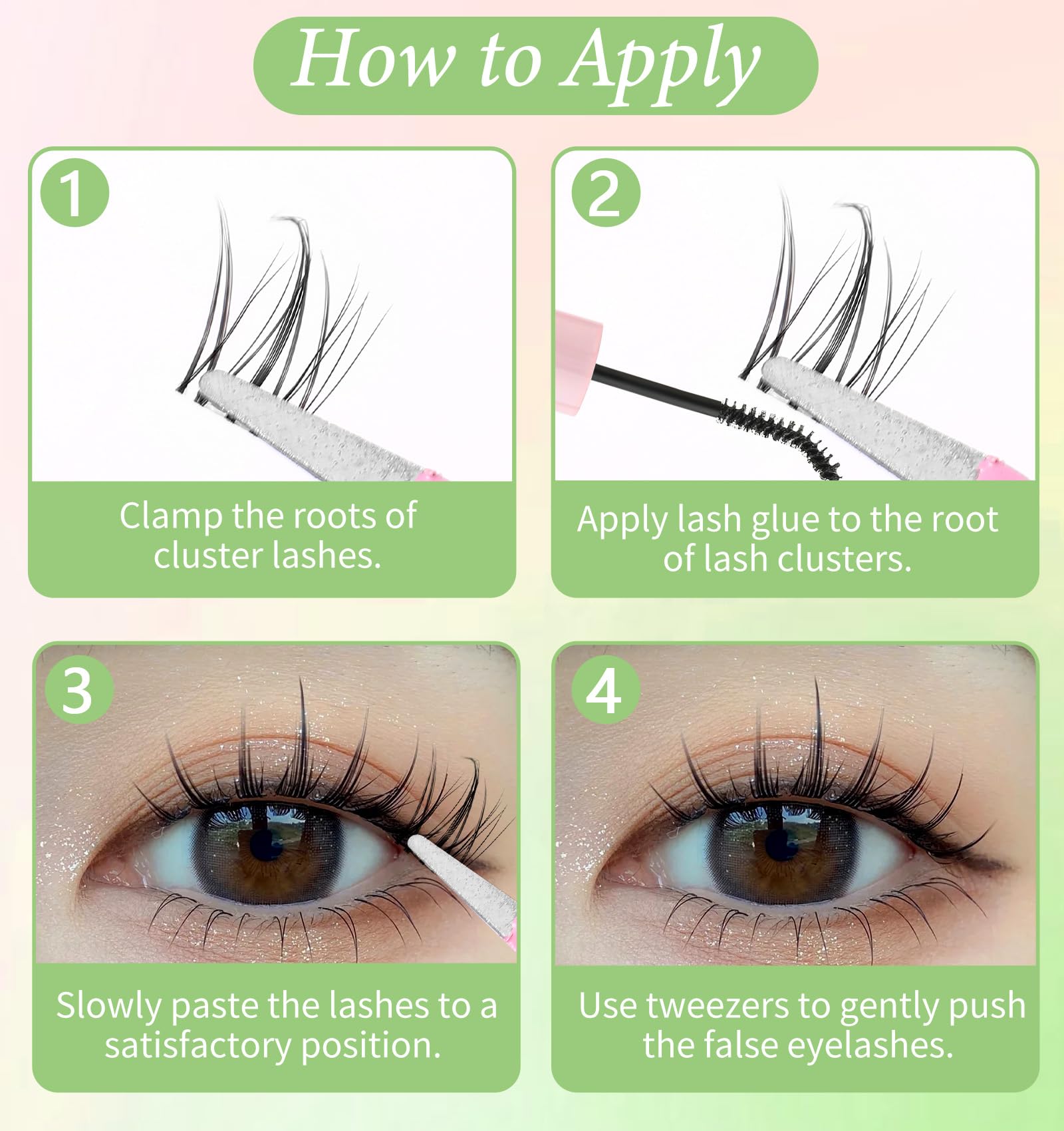 How to Apply

1

Clamp the roots of cluster lashes.

2

Apply lash glue to the root of lash clusters.

3

Slowly paste the lashes to a satisfactory position.

4

Use tweezers to gently push the false eyelashes.