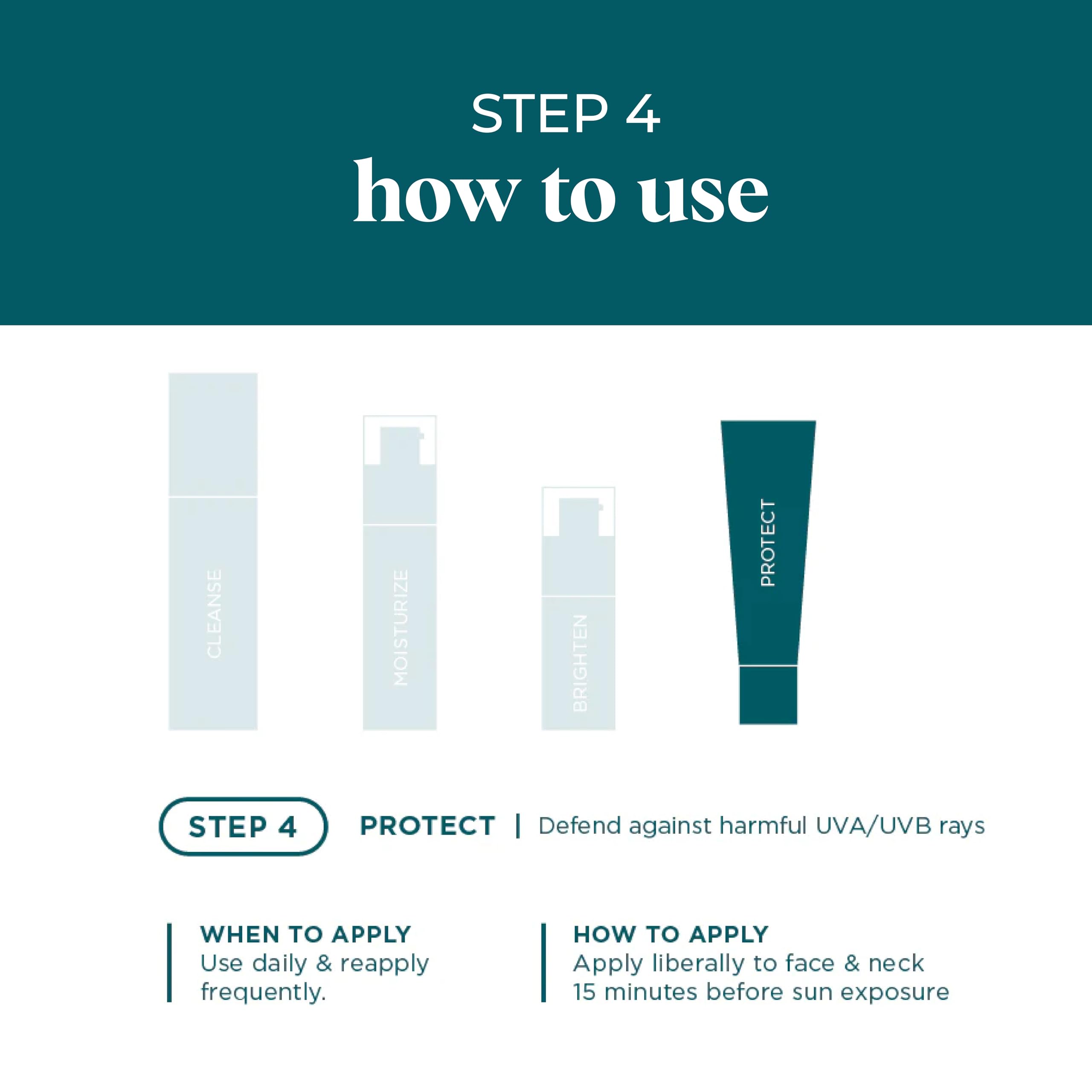 STEP 4
how to use

CLEANSE

MOISTURIZE

BRIGHTEN

PROTECT

STEP 4

PROTECT | Defend against harmful UVA/UVB rays

WHEN TO APPLY
Use daily & reapply frequently.

HOW TO APPLY
Apply liberally to face & neck 15 minutes before sun exposure