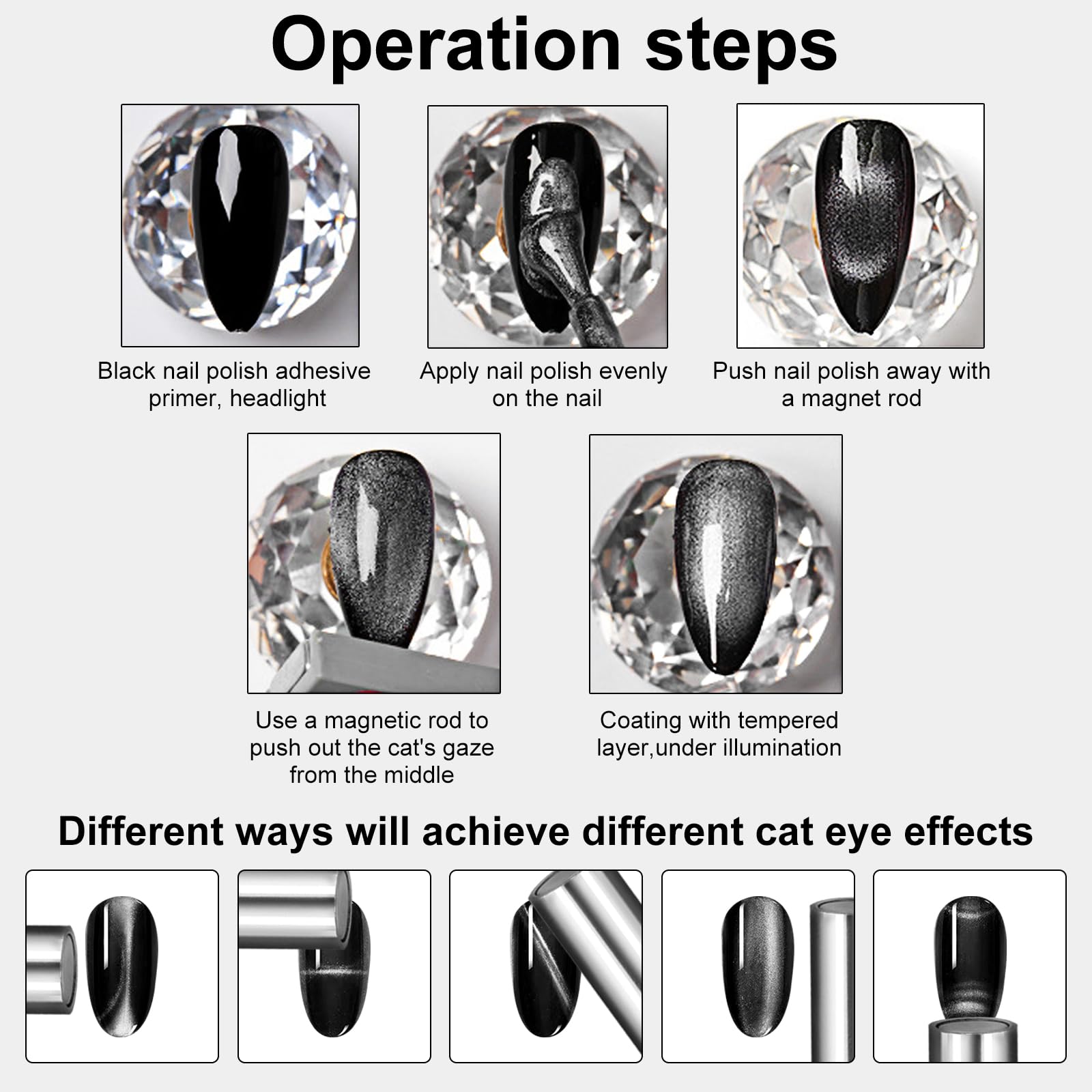 Operation steps

Black nail polish adhesive primer, headlight

Apply nail polish evenly on the nail

Push nail polish away with a magnet rod

Use a magnetic rod to push out the cat's gaze from the middle

Coating with tempered layer,under illumination

Different ways will achieve different cat eye effects