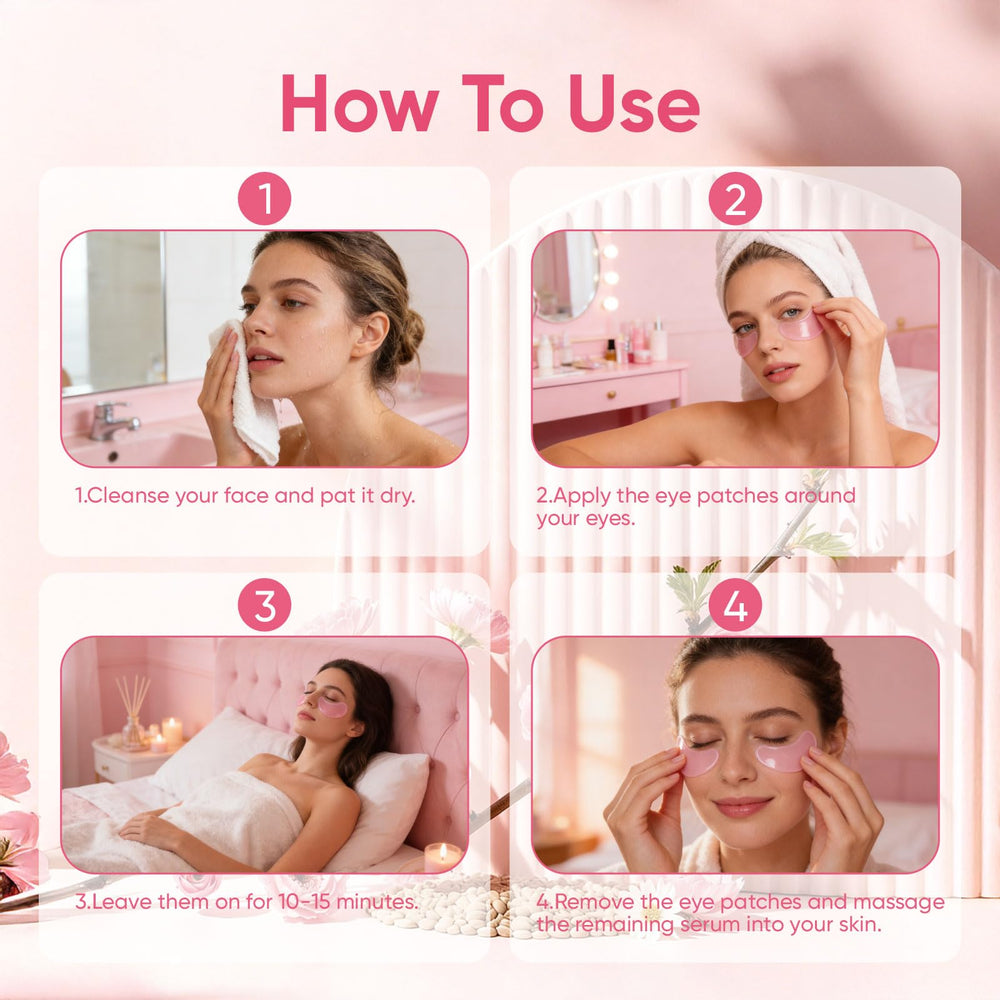 How To Use

1

1.Cleanse your face and pat it dry.

2

2.Apply the eye patches around your eyes.

3

3.Leave them on for 10-15 minutes.

4

4.Remove the eye patches and massage the remaining serum into your skin.