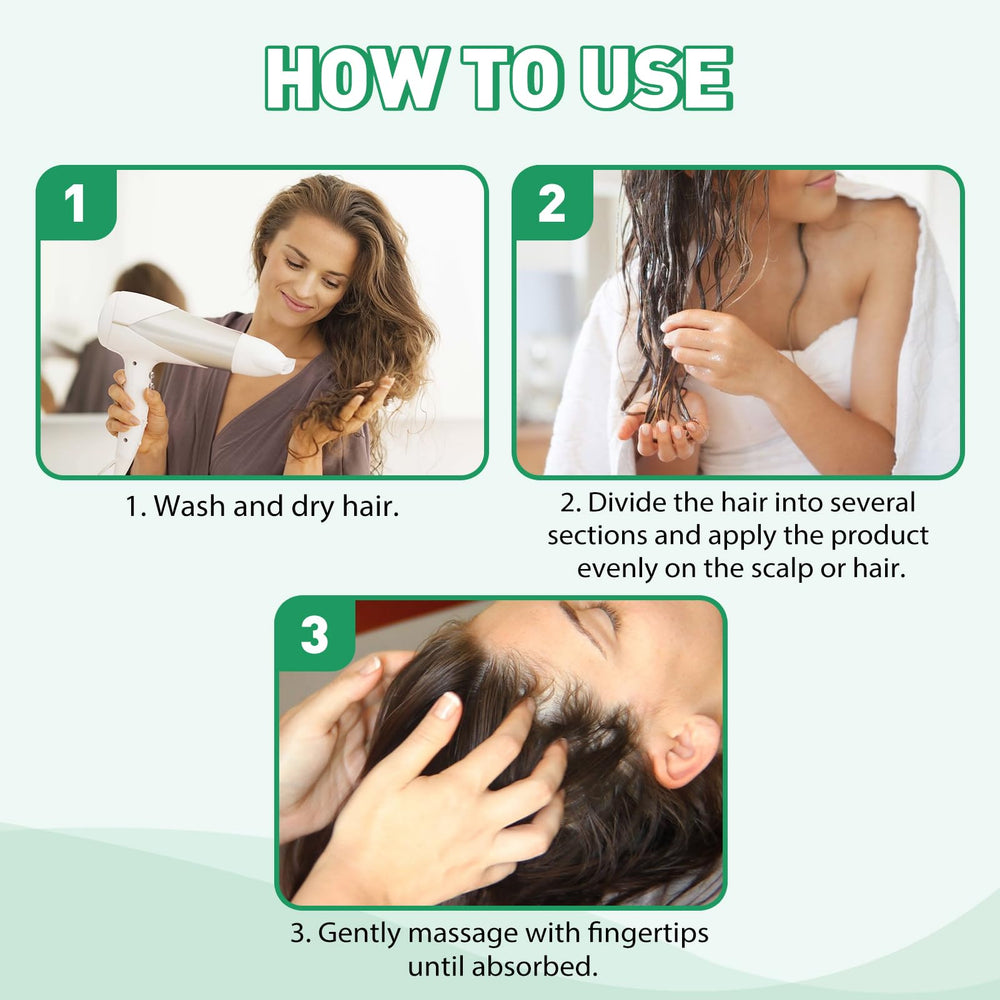 HOW TO USE

1

1. Wash and dry hair.

2

2. Divide the hair into several sections and apply the product evenly on the scalp or hair.

3

3. Gently massage with fingertips until absorbed.