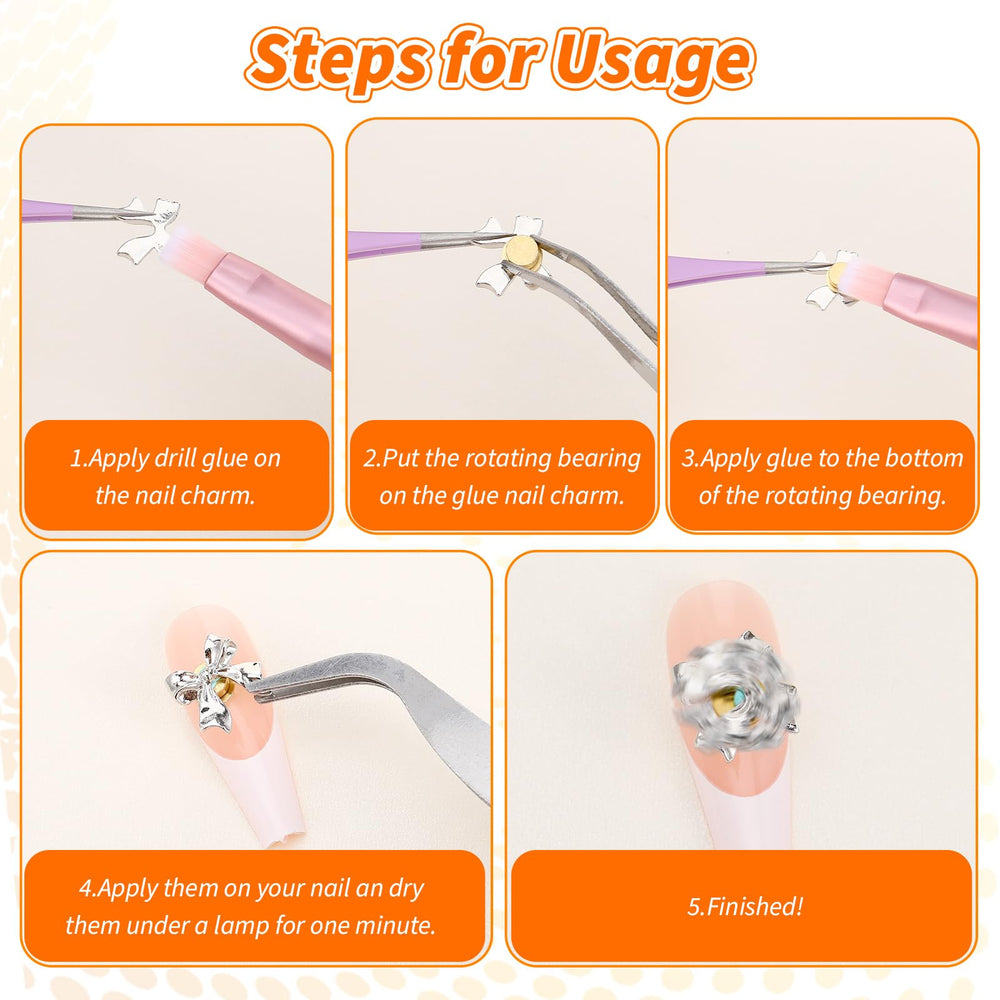 Steps for Usage

1.Apply drill glue on the nail charm.

2.Put the rotating bearing on the glue nail charm.

3.Apply glue to the bottom of the rotating bearing.

4.Apply them on your nail an dry them under a lamp for one minute.

5.Finished!