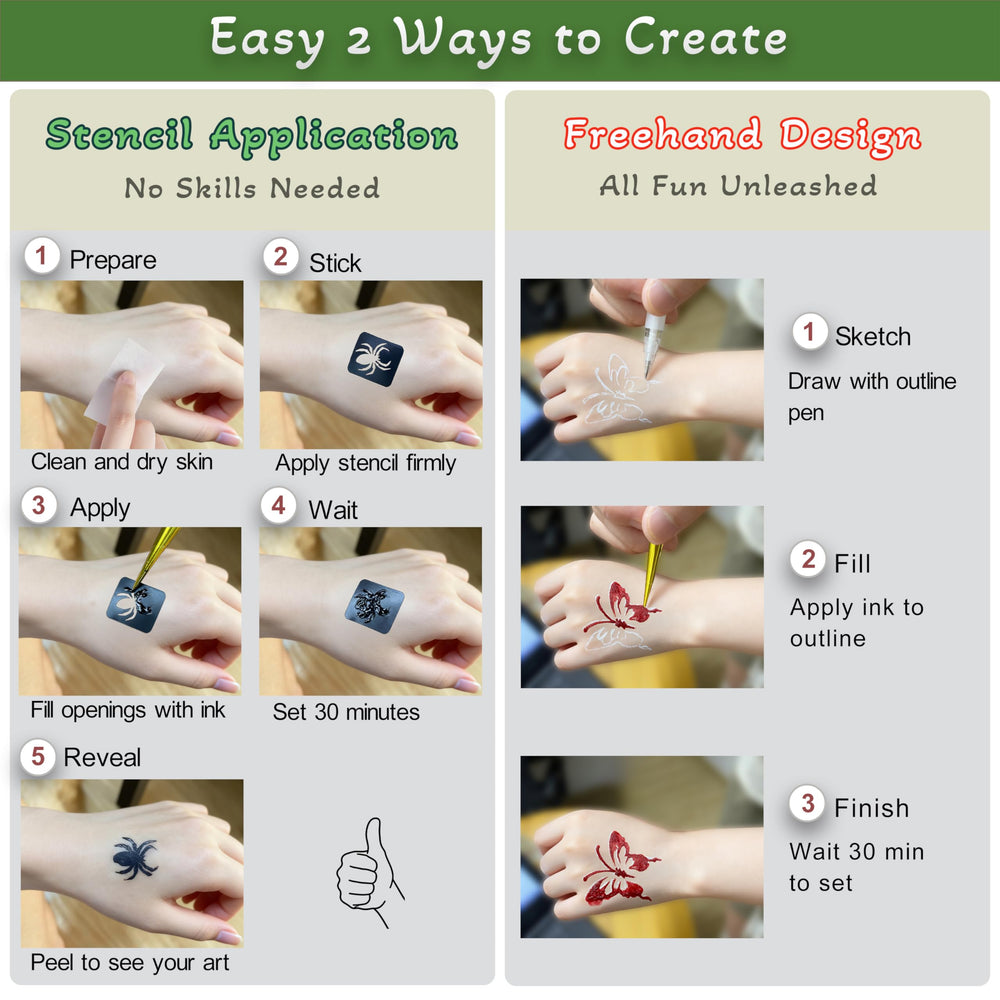 Easy 2 Ways to Create

Stencil Application
No Skills Needed

1 Prepare
Clean and dry skin

2 Stick
Apply stencil firmly

3 Apply
Fill openings with ink

4 Wait
Set 30 minutes

5 Reveal
Peel to see your art

Freehand Design
All Fun Unleashed

1 Sketch
Draw with outline pen

2 Fill
Apply ink to outline

3 Finish
Wait 30 min to set