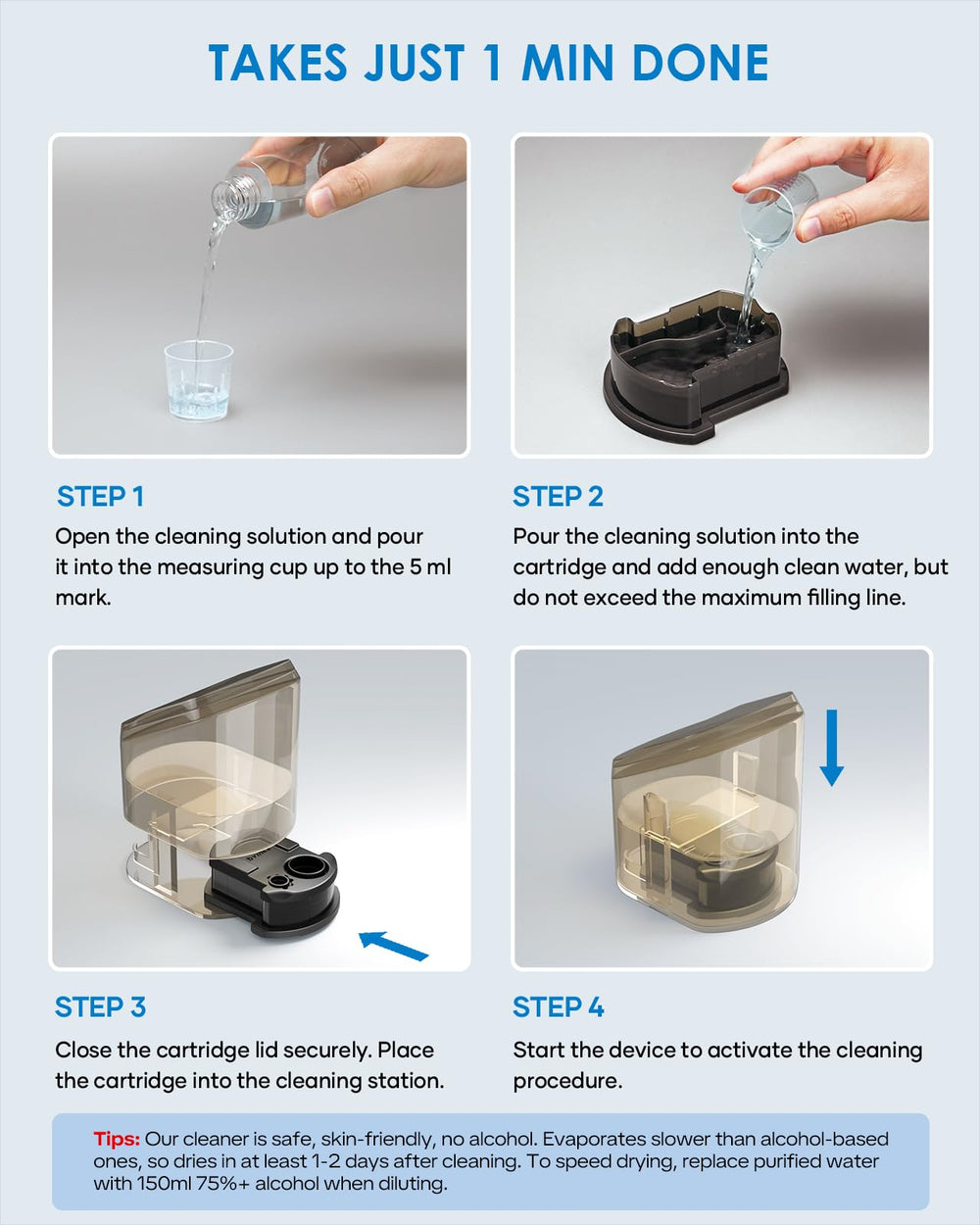 TAKES JUST 1 MIN DONE

STEP 1

Open the cleaning solution and pour it into the measuring cup up to the 5 ml mark.

STEP 2

Pour the cleaning solution into the cartridge and add enough clean water, but do not exceed the maximum filling line.

STEP 3

Close the cartridge lid securely. Place the cartridge into the cleaning station.

STEP 4

Start the device to activate the cleaning procedure.

Tips: Our cleaner is safe, skin-friendly, no alcohol. Evaporates slower than alcohol-based ones, so dries in at least 1-2 days after cleaning. To speed drying, replace purified water with 150ml 75%+ alcohol when diluting.