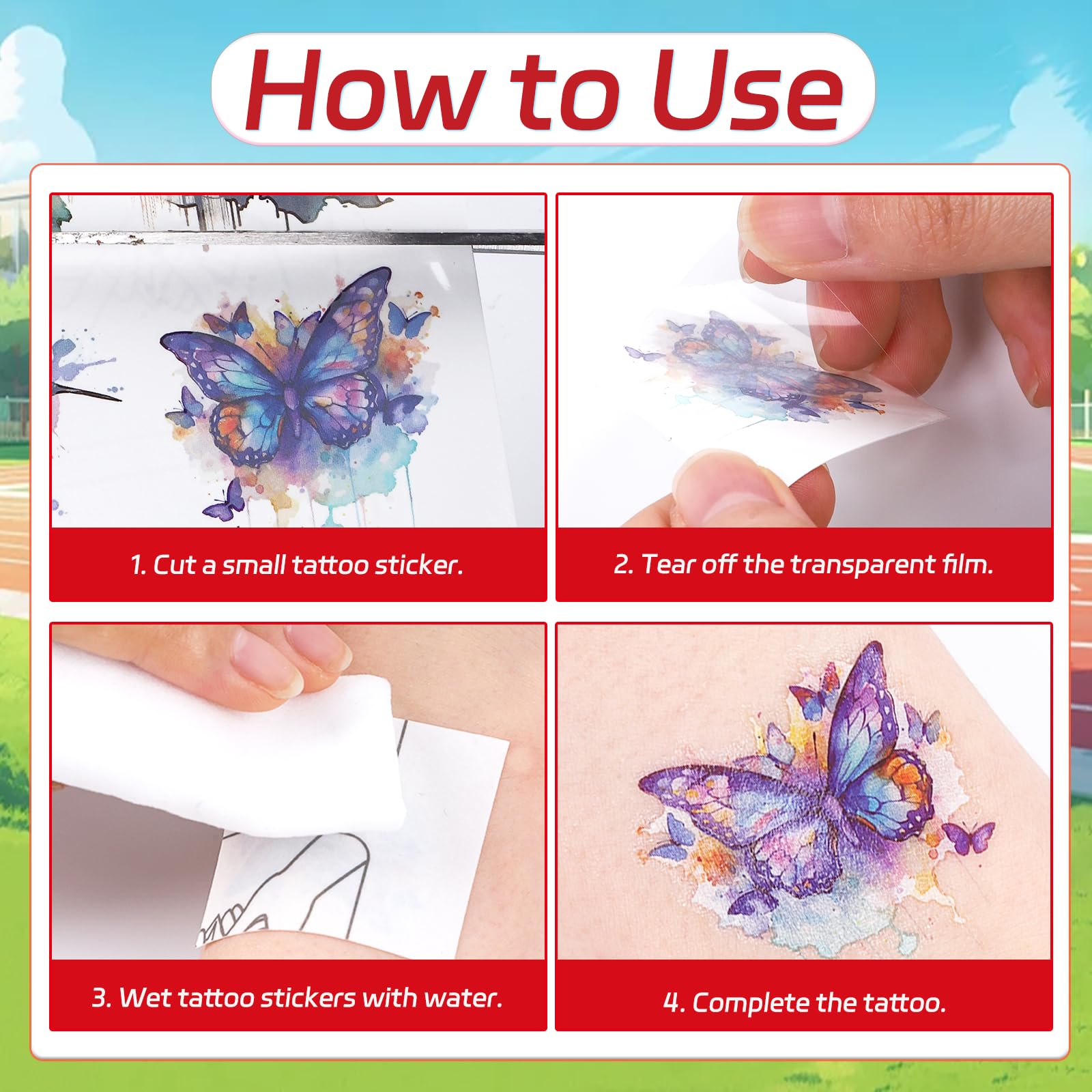 How to Use

1. Cut a small tattoo sticker.

2. Tear off the transparent film.

3. Wet tattoo stickers with water.

4. Complete the tattoo.