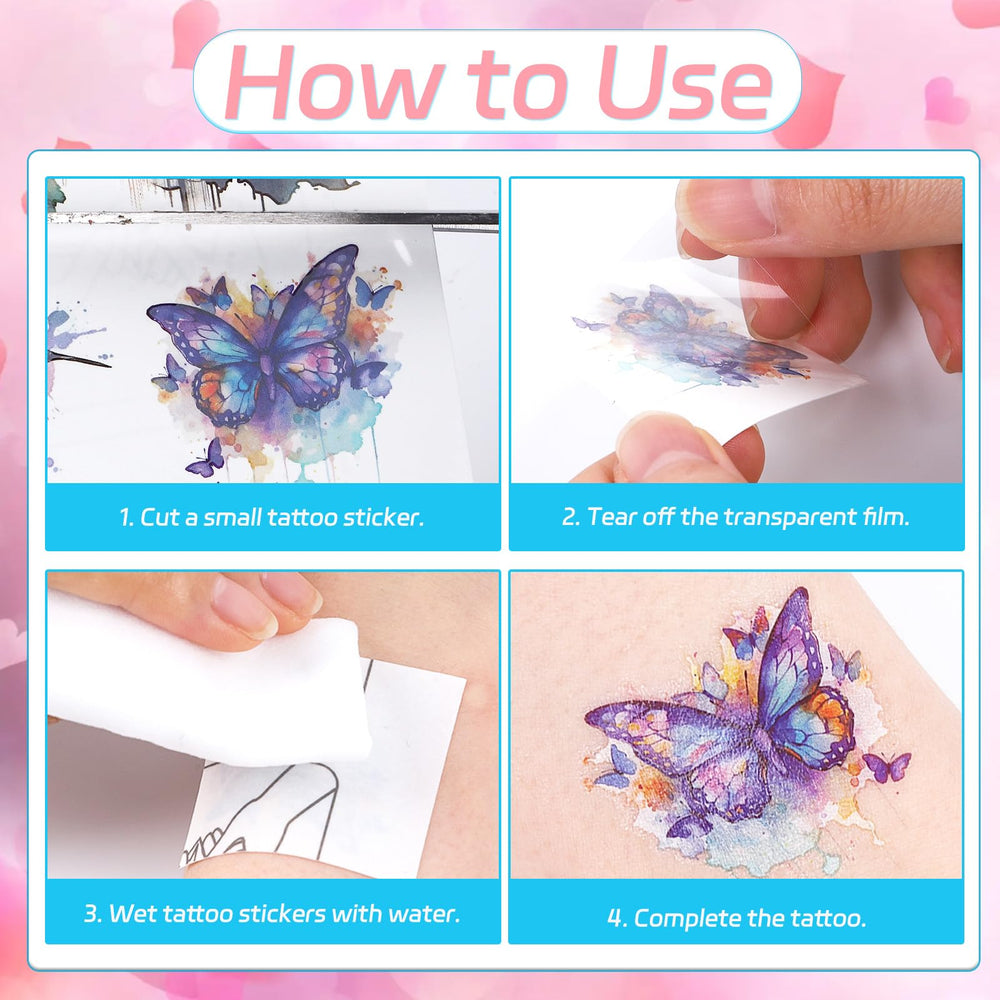 How to Use

1. Cut a small tattoo sticker.

2. Tear off the transparent film.

3. Wet tattoo stickers with water.

4. Complete the tattoo.