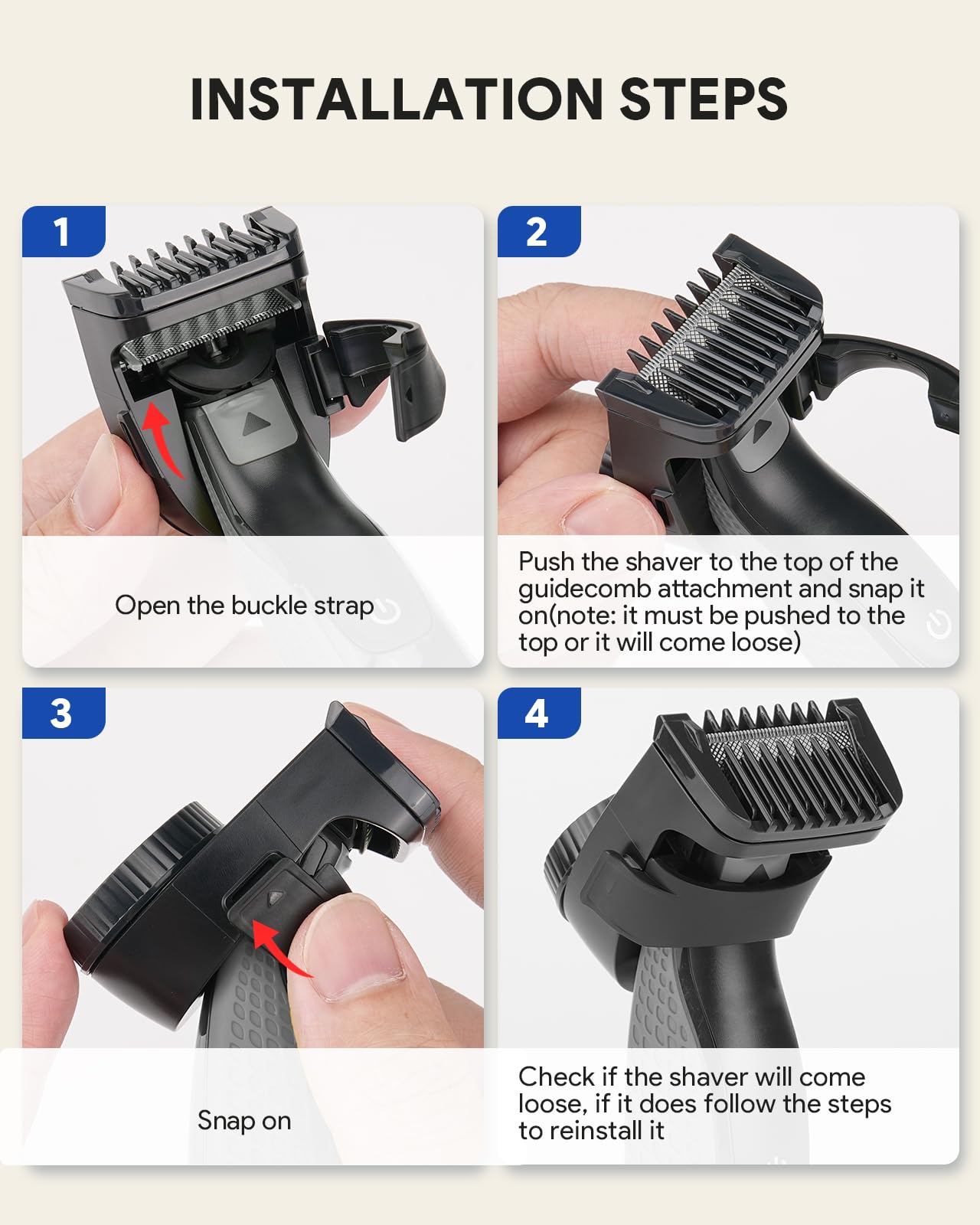 INSTALLATION STEPS

1

Open the buckle strap

2

Push the shaver to the top of the guidecomb attachment and snap it on(note: it must be pushed to the top or it will come loose)

3

Snap on

4

Check if the shaver will come loose, if it does follow the steps to reinstall it