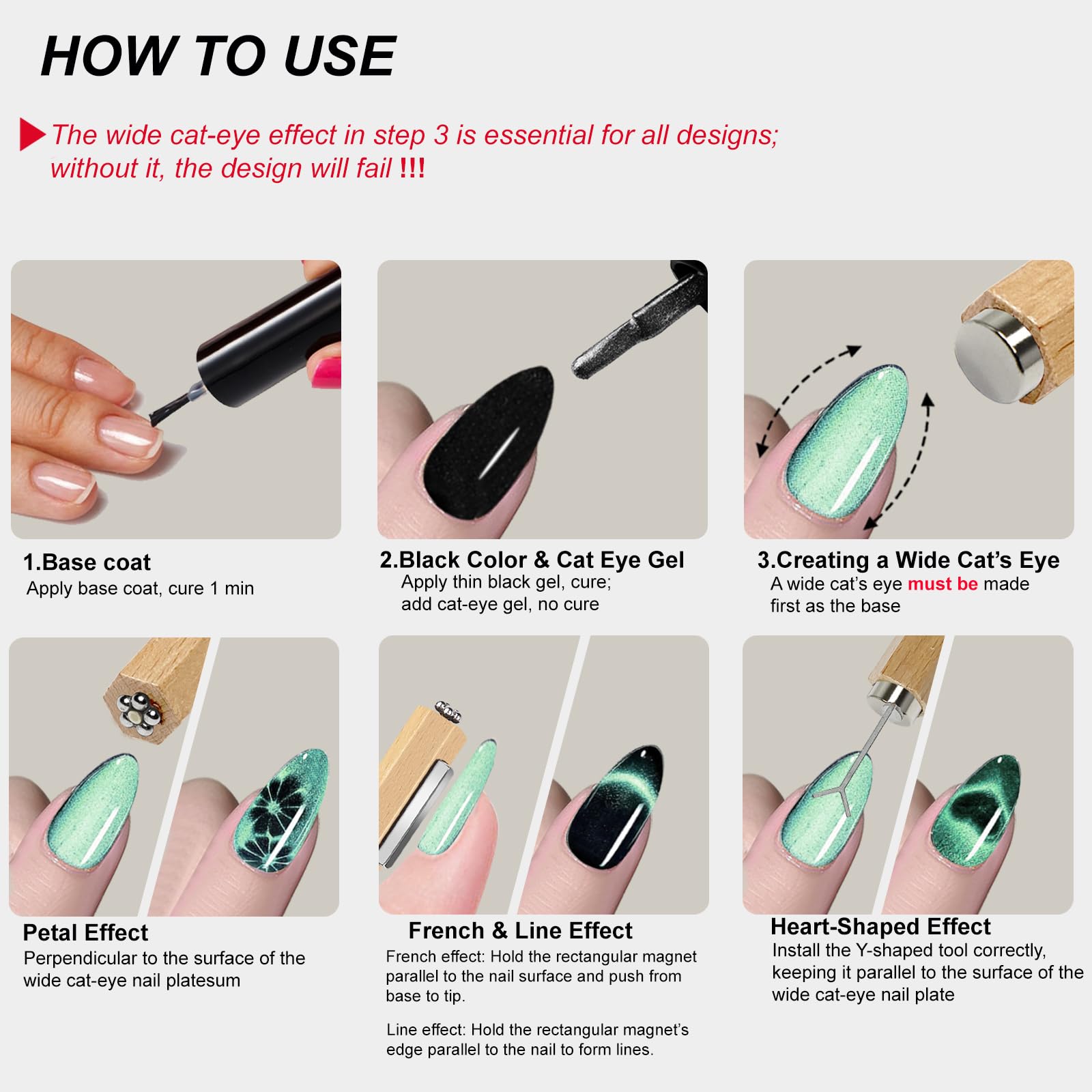 HOW TO USE

The wide cat-eye effect in step 3 is essential for all designs; without it, the design will fail !!!

1.Base coat
Apply base coat, cure 1 min

2.Black Color & Cat Eye Gel
Apply thin black gel, cure; add cat-eye gel, no cure

3.Creating a Wide Cat's Eye
A wide cat's eye must be made first as the base

Petal Effect
Perpendicular to the surface of the wide cat-eye nail platesum

French & Line Effect
French effect: Hold the rectangular magnet parallel to the nail surface and push from base to tip.

Line effect: Hold the rectangular magnet's edge parallel to the nail to form lines.

Heart-Shaped Effect
Install the Y-shaped tool correctly, keeping it parallel to the surface of the wide cat-eye nail plate