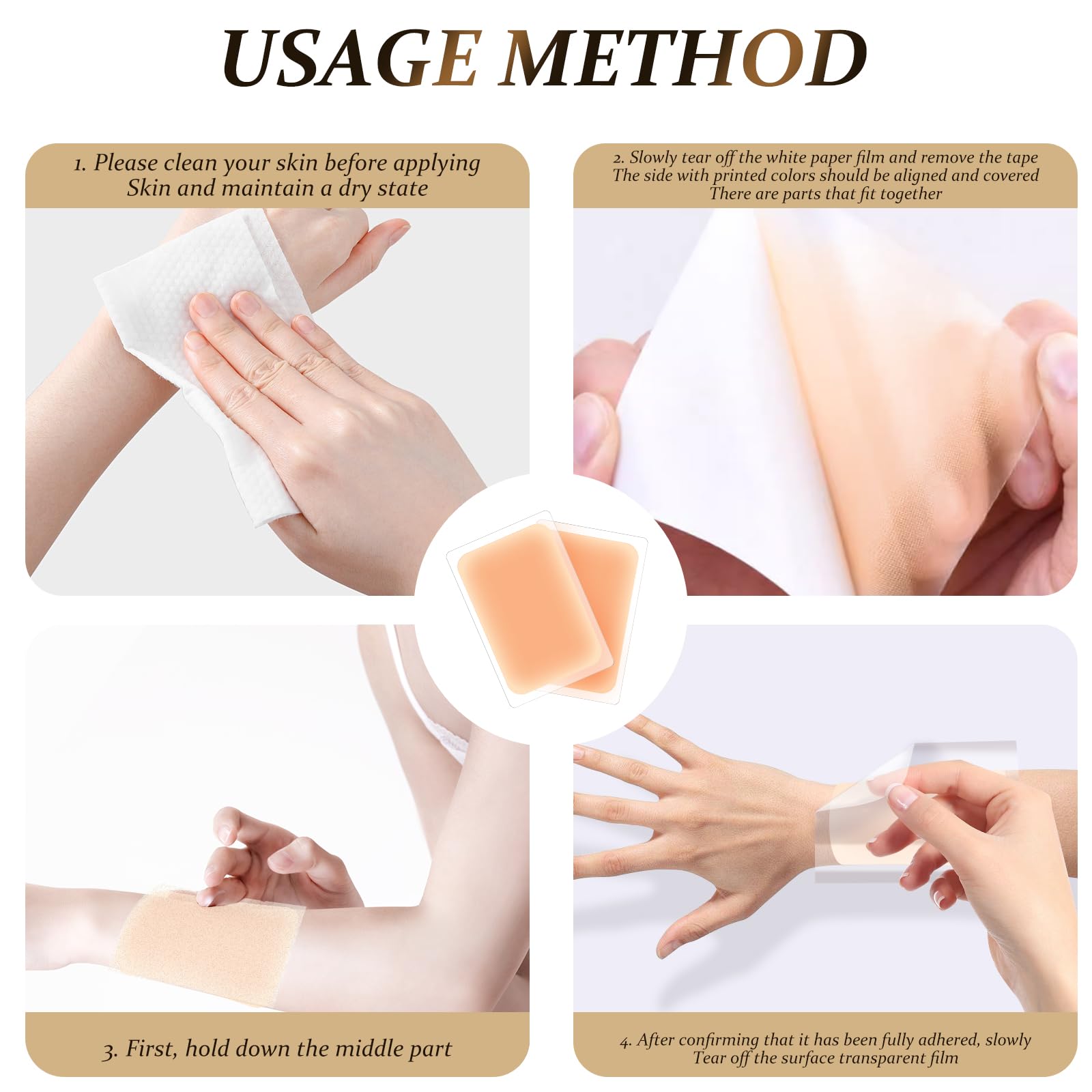 USAGE METHOD

1. Please clean your skin before applying Skin and maintain a dry state

2. Slowly tear off the white paper film and remove the tape The side with printed colors should be aligned and covered There are parts that fit together

3. First, hold down the middle part

4. After confirming that it has been fully adhered, slowly Tear off the surface transparent film